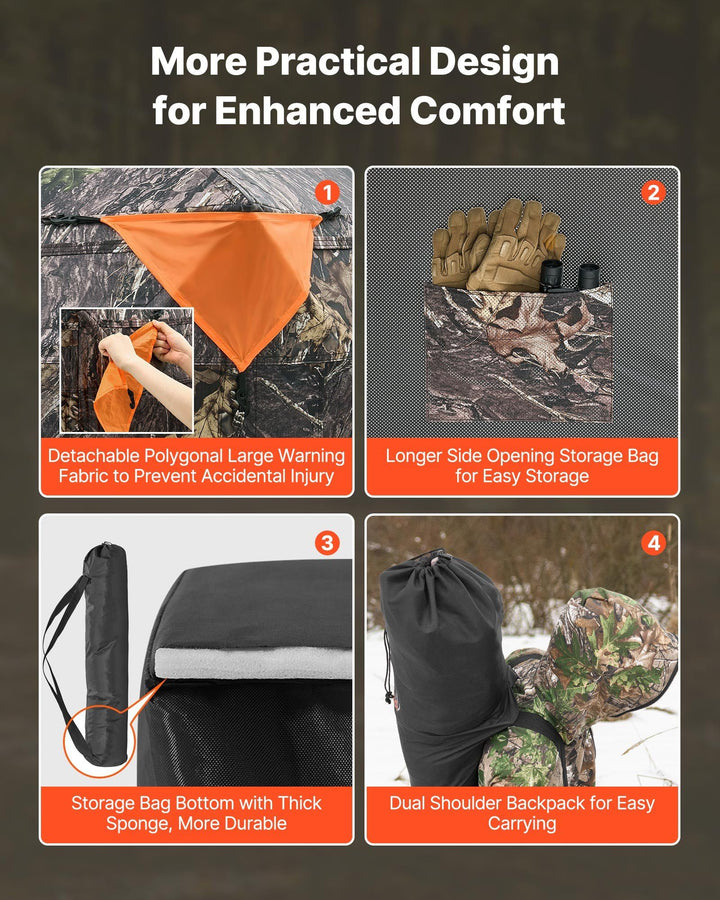 More Practical Design for Enhanced Comfort

1

Detachable Polygonal Large Warning Fabric to Prevent Accidental Injury

2

Longer Side Opening Storage Bag for Easy Storage

3

Storage Bag Bottom with Thick Sponge, More Durable

4

Dual Shoulder Backpack for Easy Carrying