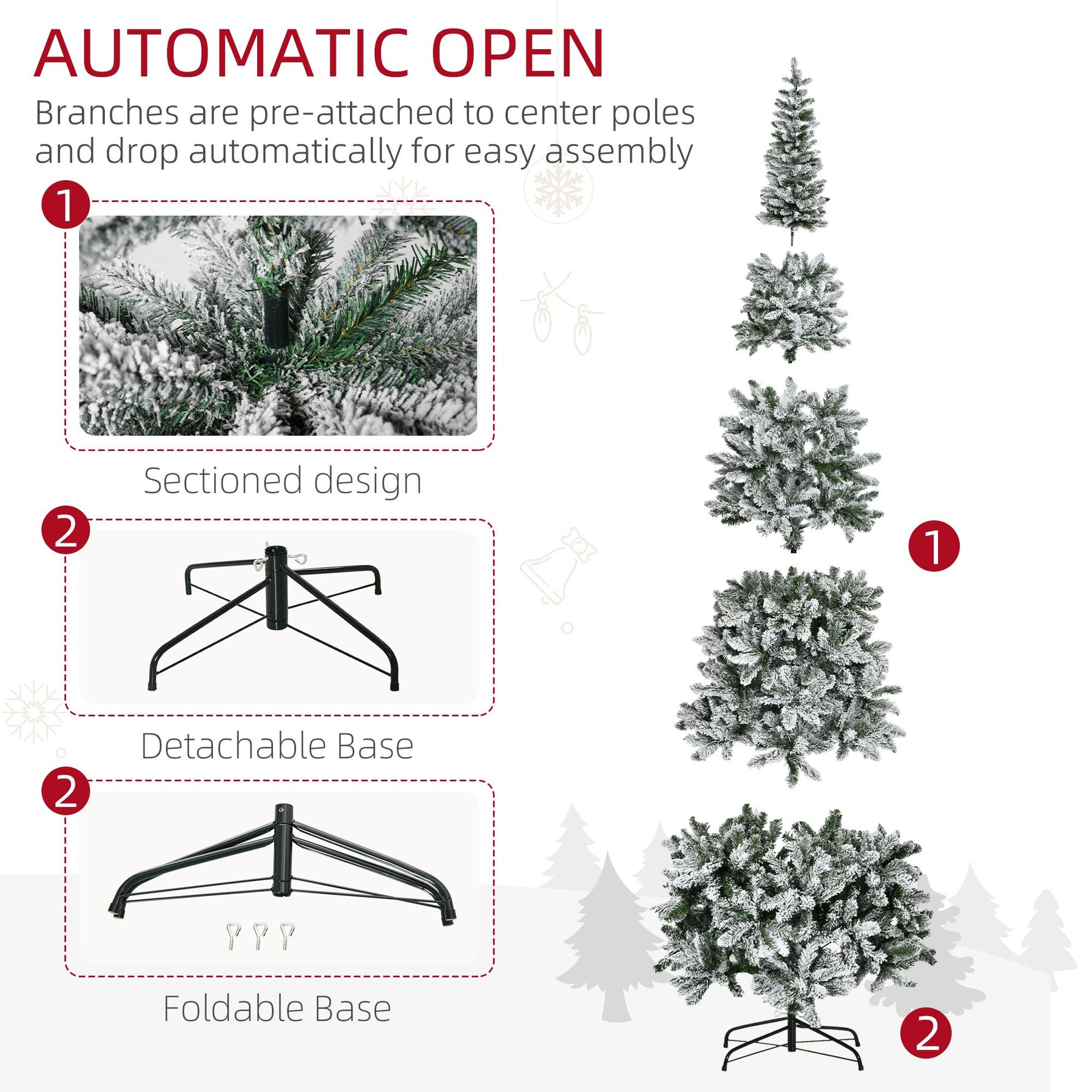 AUTOMATIC OPEN

Branches are pre-attached to center poles and drop automatically for easy assembly

1

Sectioned design

2

Detachable Base

2

Foldable Base

1

2