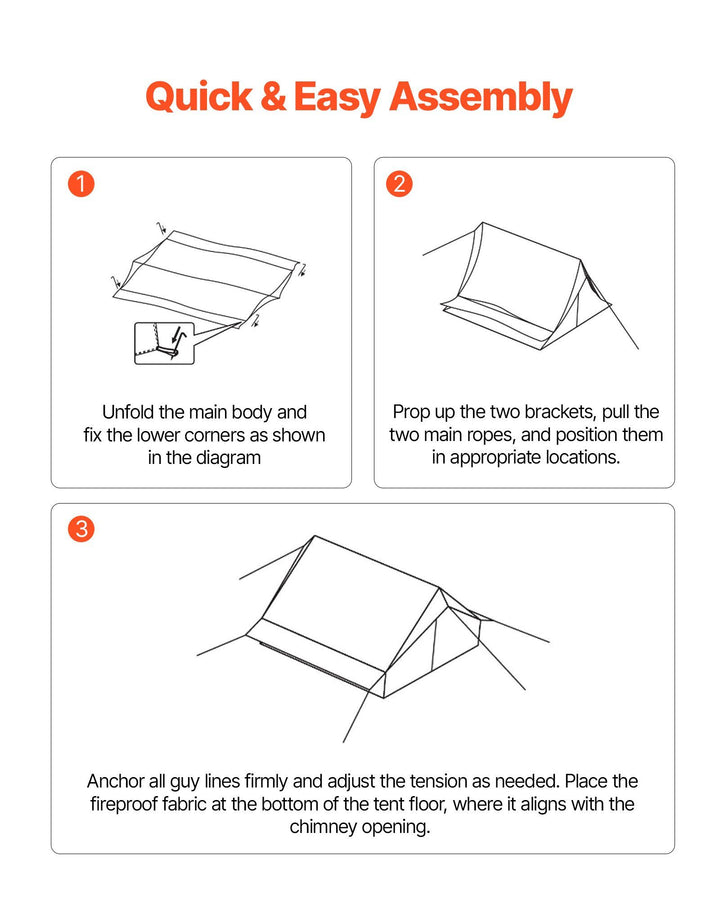 Quick & Easy Assembly

1

Unfold the main body and fix the lower corners as shown in the diagram

2

Prop up the two brackets, pull the two main ropes, and position them in appropriate locations.

3

Anchor all guy lines firmly and adjust the tension as needed. Place the fireproof fabric at the bottom of the tent floor, where it aligns with the chimney opening.