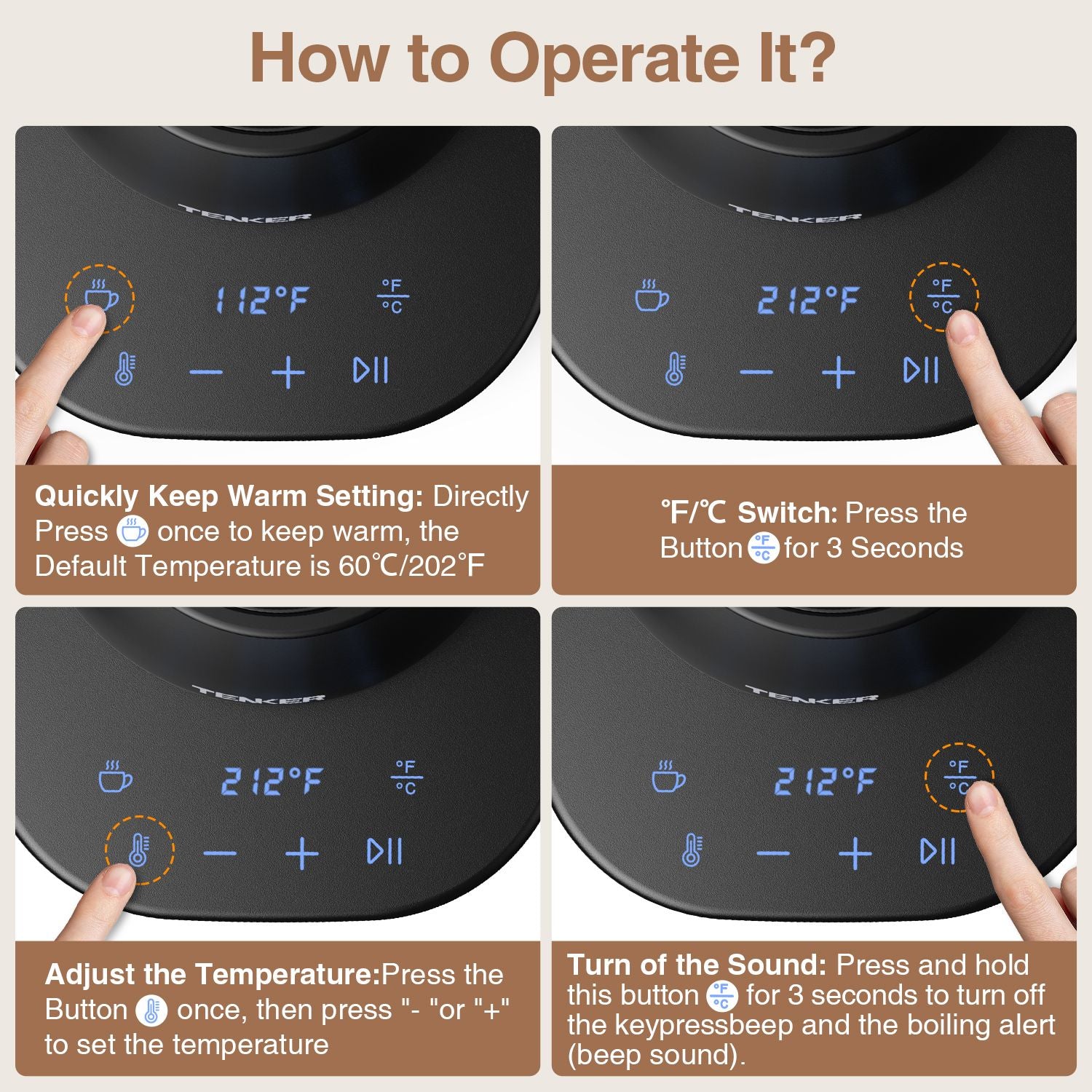 How to Operate It?

TENKER

112°F

°F
°C

Quickly Keep Warm Setting: Directly Press once to keep warm, the Default Temperature is 60℃/202℉

TENKER

212°F

°F
°C

℉/℃ Switch: Press the Button for 3 Seconds

TENKER

212°F

°F
°C

Adjust the Temperature:Press the Button once, then press "- "or "+" to set the temperature

TENKER

212°F

°F
°C

Turn of the Sound: Press and hold this button for 3 seconds to turn off the keypressbeep and the boiling alert (beep sound).