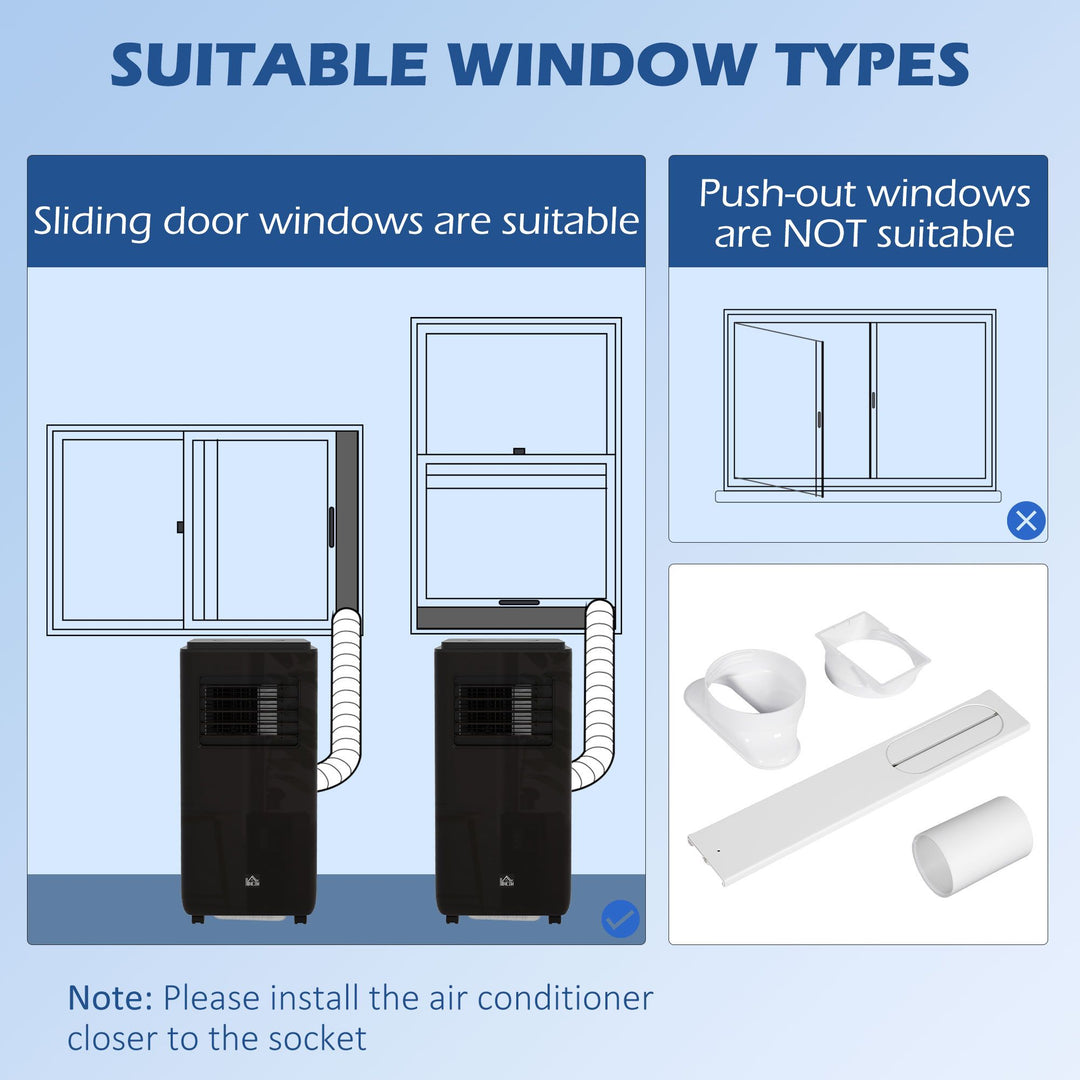 SUITABLE WINDOW TYPES

Sliding door windows are suitable

Push-out windows are NOT suitable

Note: Please install the air conditioner closer to the socket