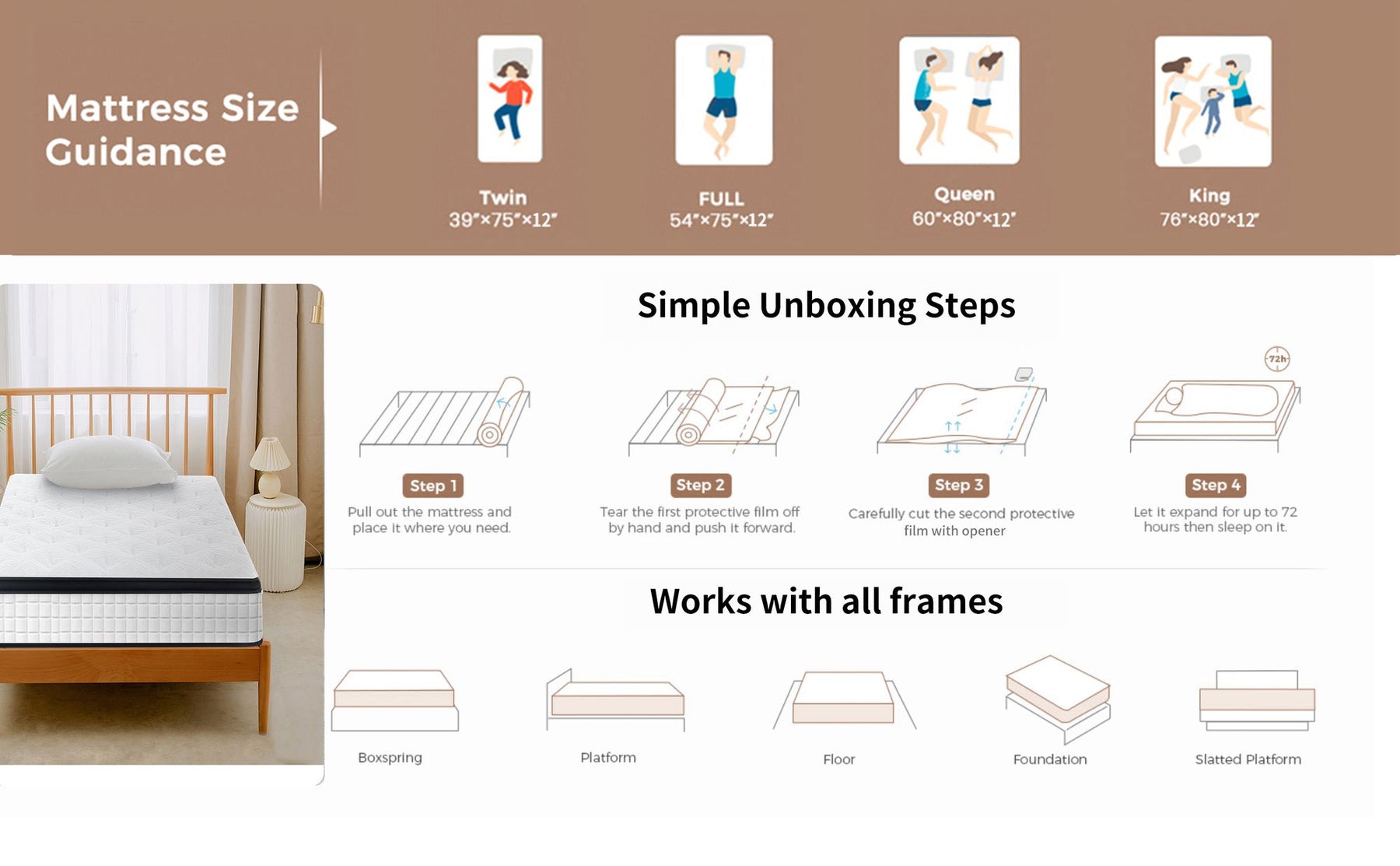 Mattress Size Guidance

Twin
39"×75"×12"

FULL
54"×75"×12"

Queen
60"×80"×12"

King
76"×80"×12"

Simple Unboxing Steps

72h

Step 1
Pull out the mattress and place it where you need.

Step 2
Tear the first protective film off by hand and push it forward.

Step 3
Carefully cut the second protective film with opener

Step 4
Let it expand for up to 72 hours then sleep on it.

Works with all frames

Boxspring

Platform

Floor

Foundation

Slatted Platform