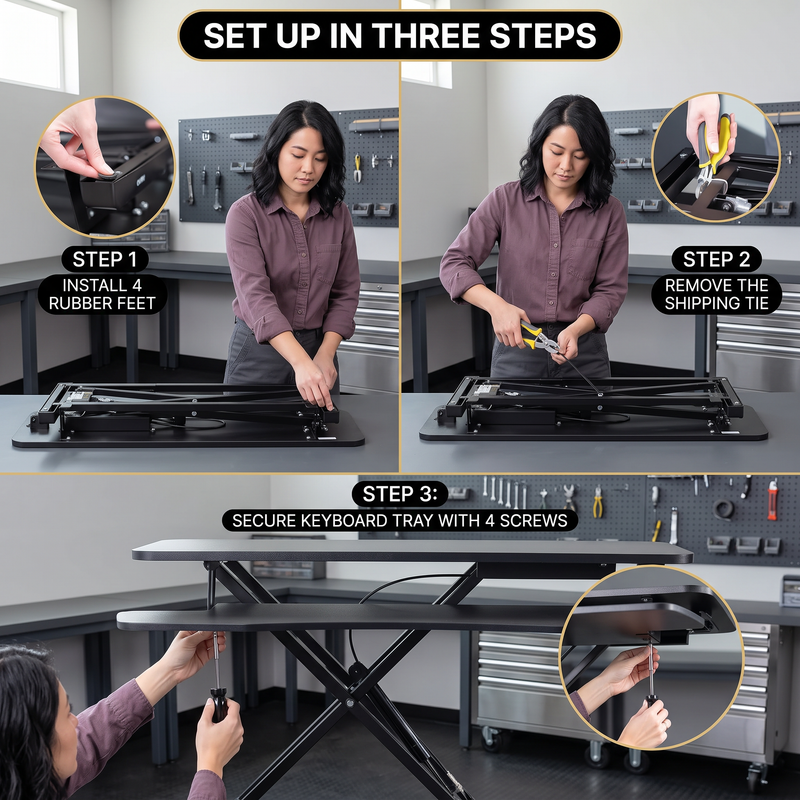 SET UP IN THREE STEPS

STEP 1
INSTALL 4
RUBBER FEET

STEP 2
REMOVE THE
SHIPPING TIE

STEP 3:
SECURE KEYBOARD TRAY WITH 4 SCREWS