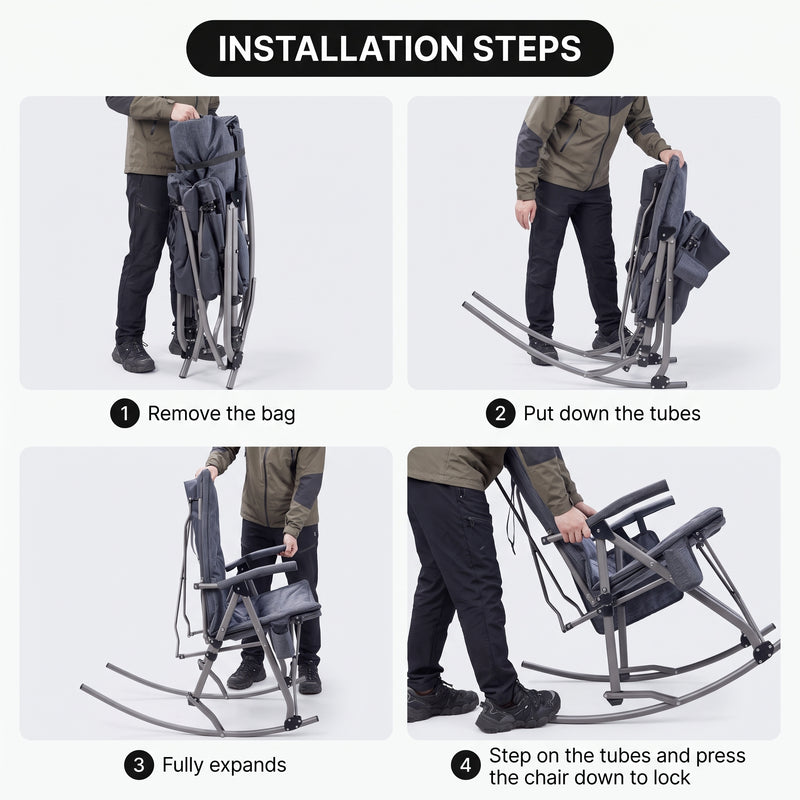 INSTALLATION STEPS

1 Remove the bag

2 Put down the tubes

3 Fully expands

4 Step on the tubes and press the chair down to lock