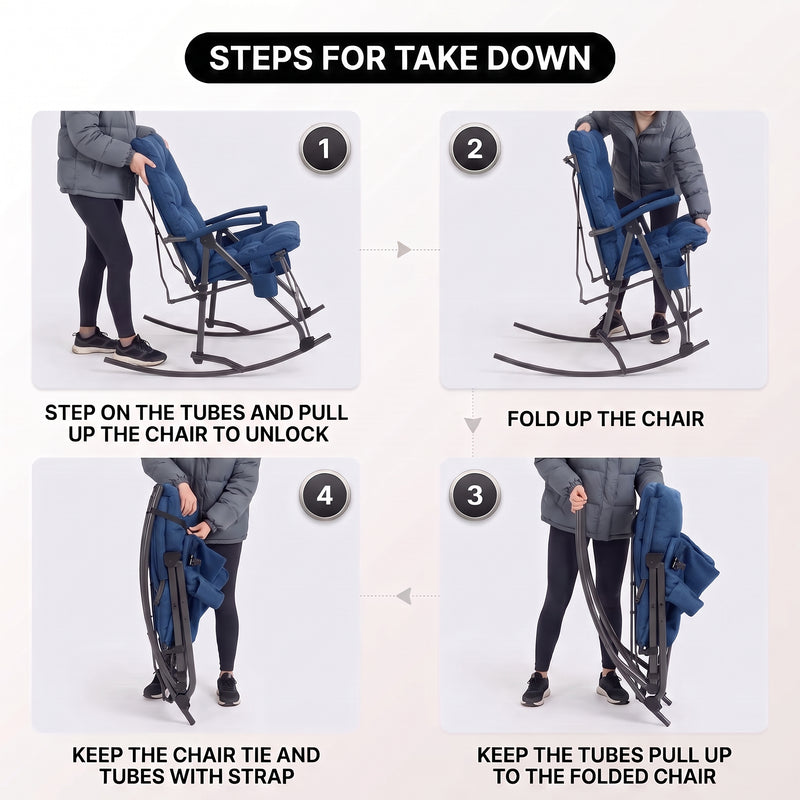 STEPS FOR TAKE DOWN

1

STEP ON THE TUBES AND PULL UP THE CHAIR TO UNLOCK

2

FOLD UP THE CHAIR

3

KEEP THE TUBES PULL UP TO THE FOLDED CHAIR

4

KEEP THE CHAIR TIE AND TUBES WITH STRAP