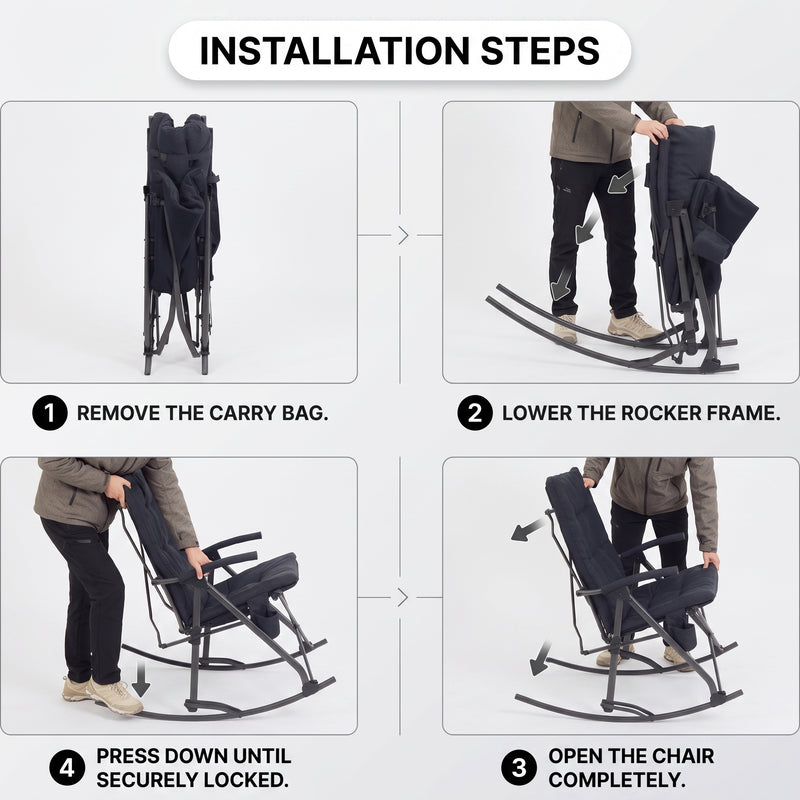 INSTALLATION STEPS

1 REMOVE THE CARRY BAG.

2 LOWER THE ROCKER FRAME.

4 PRESS DOWN UNTIL SECURELY LOCKED.

3 OPEN THE CHAIR COMPLETELY.