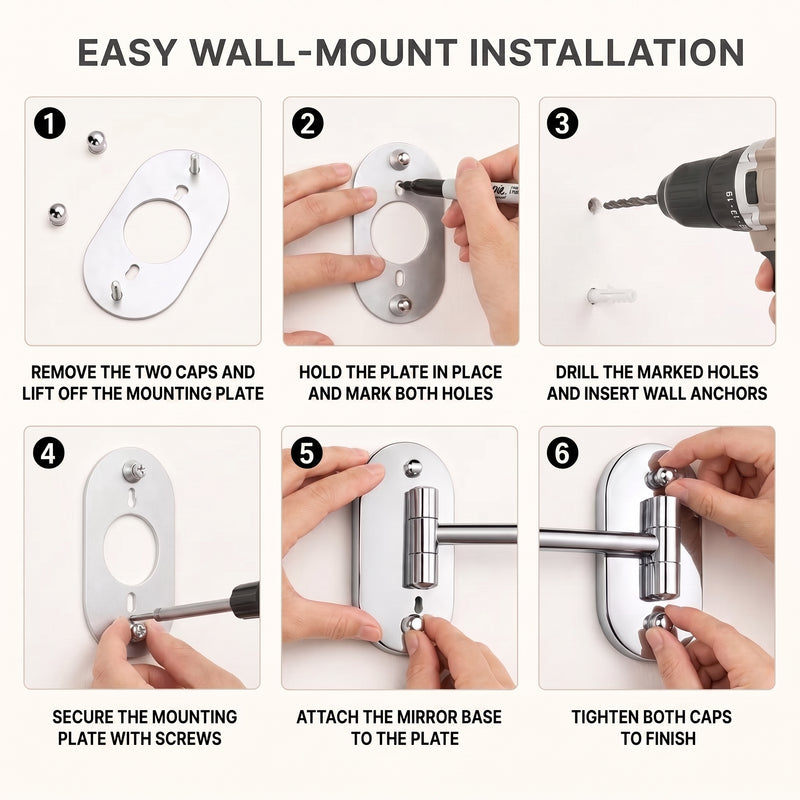 EASY WALL-MOUNT INSTALLATION

1
REMOVE THE TWO CAPS AND LIFT OFF THE MOUNTING PLATE

2
HOLD THE PLATE IN PLACE AND MARK BOTH HOLES

3
DRILL THE MARKED HOLES AND INSERT WALL ANCHORS

4
SECURE THE MOUNTING PLATE WITH SCREWS

5
ATTACH THE MIRROR BASE TO THE PLATE

6
TIGHTEN BOTH CAPS TO FINISH