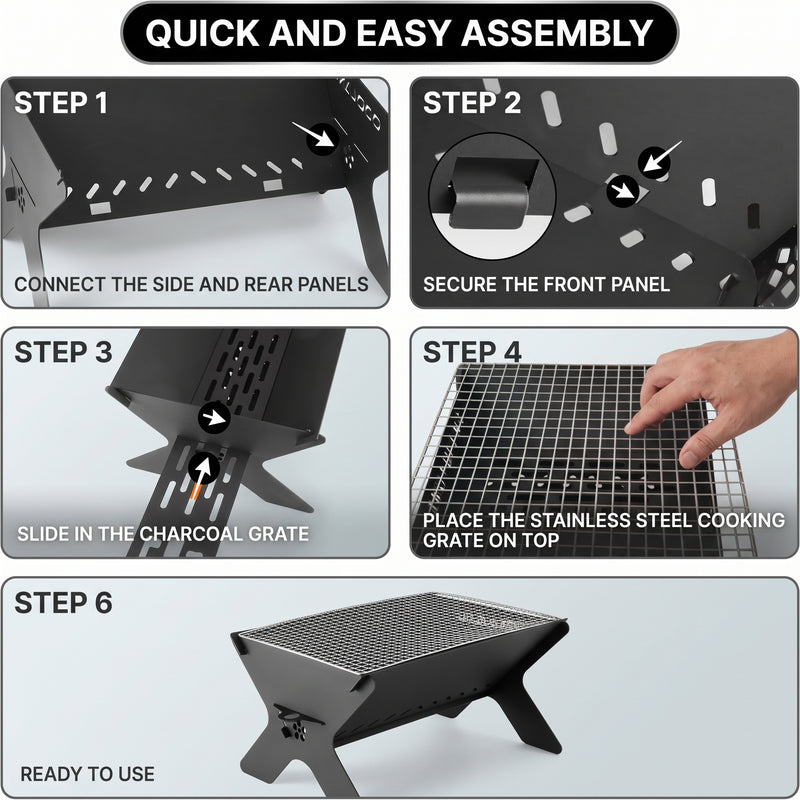 QUICK AND EASY ASSEMBLY

STEP 1

CONNECT THE SIDE AND REAR PANELS

STEP 2

SECURE THE FRONT PANEL

STEP 3

SLIDE IN THE CHARCOAL GRATE

STEP 4

PLACE THE STAINLESS STEEL COOKING GRATE ON TOP

STEP 6

READY TO USE