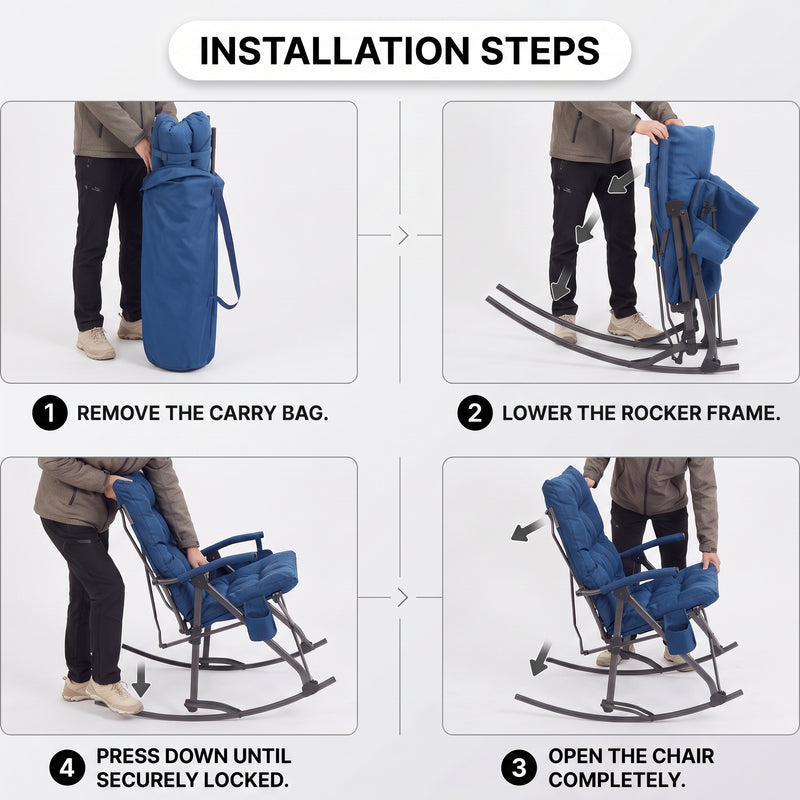 INSTALLATION STEPS

1 REMOVE THE CARRY BAG.

2 LOWER THE ROCKER FRAME.

4 PRESS DOWN UNTIL SECURELY LOCKED.

3 OPEN THE CHAIR COMPLETELY.