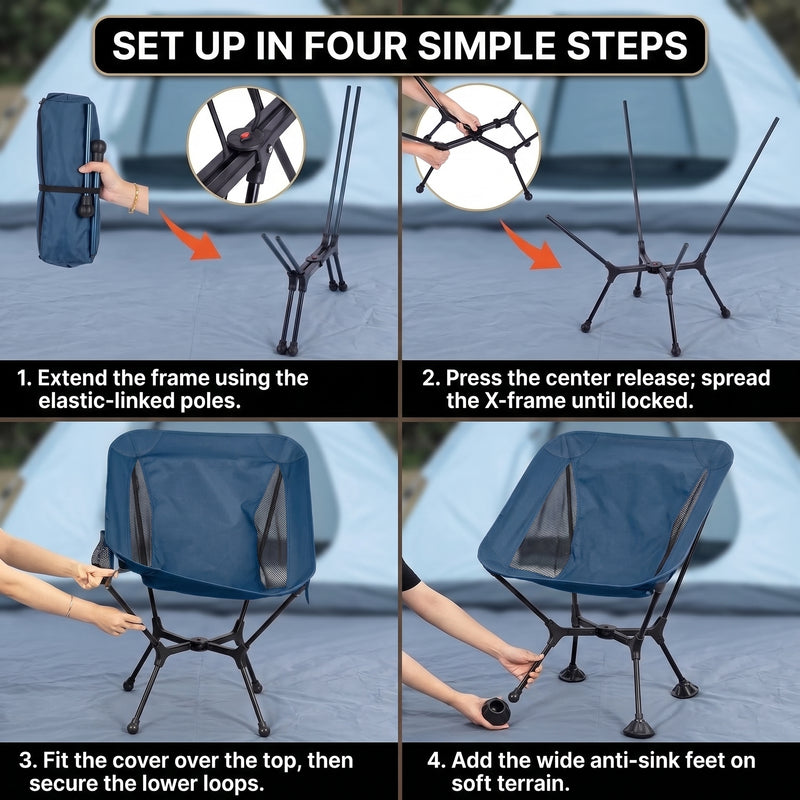 SET UP IN FOUR SIMPLE STEPS

1. Extend the frame using the elastic-linked poles.

2. Press the center release; spread the X-frame until locked.

3. Fit the cover over the top, then secure the lower loops.

4. Add the wide anti-sink feet on soft terrain.