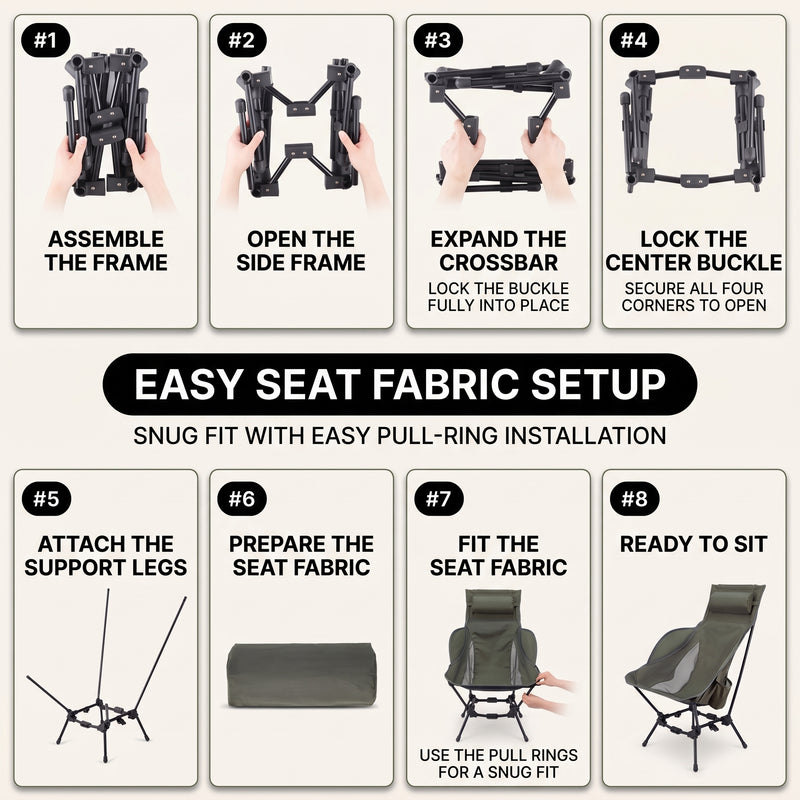 #1
ASSEMBLE THE FRAME

#2
OPEN THE SIDE FRAME

#3
EXPAND THE CROSSBAR
LOCK THE BUCKLE FULLY INTO PLACE

#4
LOCK THE CENTER BUCKLE
SECURE ALL FOUR CORNERS TO OPEN

EASY SEAT FABRIC SETUP
SNUG FIT WITH EASY PULL-RING INSTALLATION

#5
ATTACH THE SUPPORT LEGS

#6
PREPARE THE SEAT FABRIC

#7
FIT THE SEAT FABRIC
USE THE PULL RINGS FOR A SNUG FIT

#8
READY TO SIT