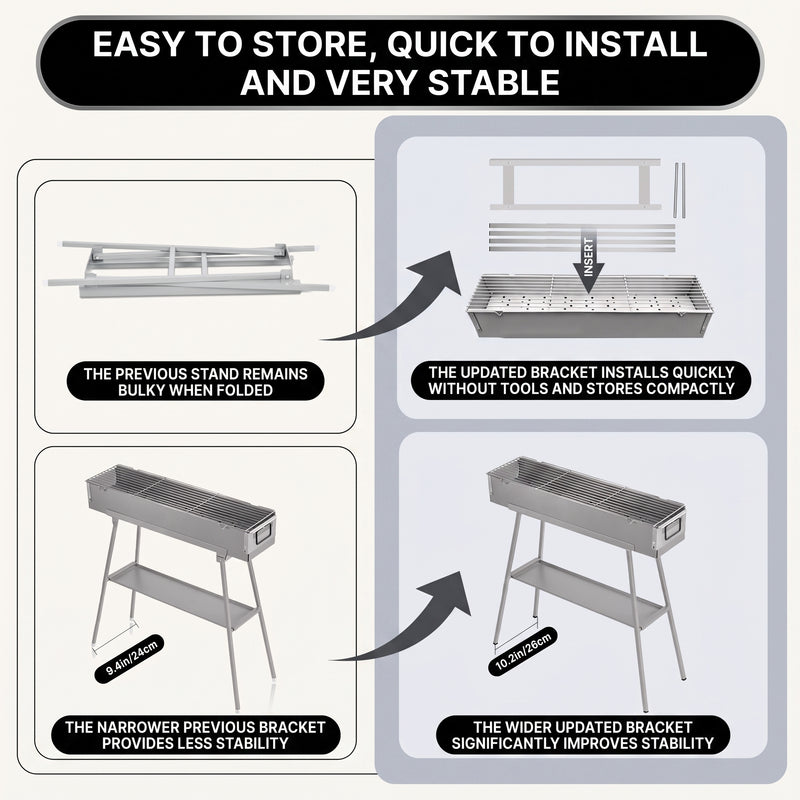 EASY TO STORE, QUICK TO INSTALL AND VERY STABLE

THE PREVIOUS STAND REMAINS BULKY WHEN FOLDED

INSERT

THE UPDATED BRACKET INSTALLS QUICKLY WITHOUT TOOLS AND STORES COMPACTLY

9.4in/24cm

THE NARROWER PREVIOUS BRACKET PROVIDES LESS STABILITY

10.2in/26cm

THE WIDER UPDATED BRACKET SIGNIFICANTLY IMPROVES STABILITY