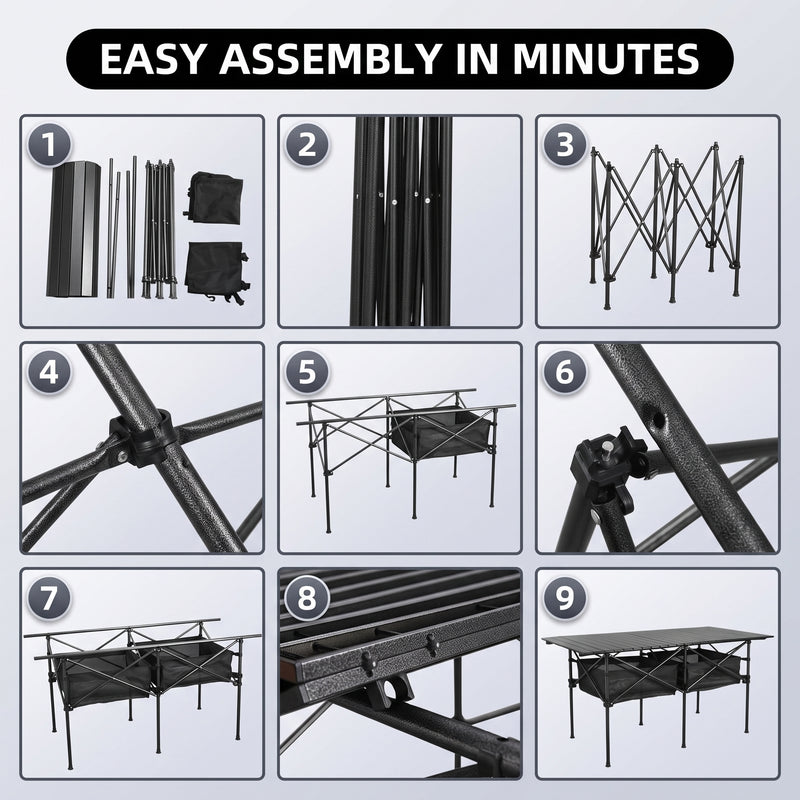 EASY ASSEMBLY IN MINUTES

1

2

3

4

5

6

7

8

9