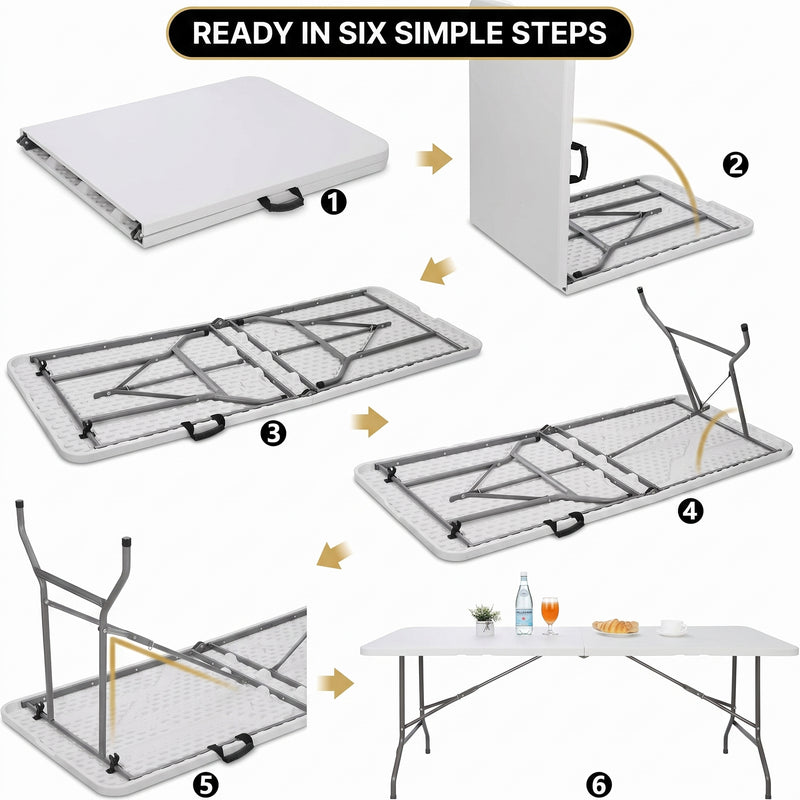 READY IN SIX SIMPLE STEPS

1

2

3

4

5

6