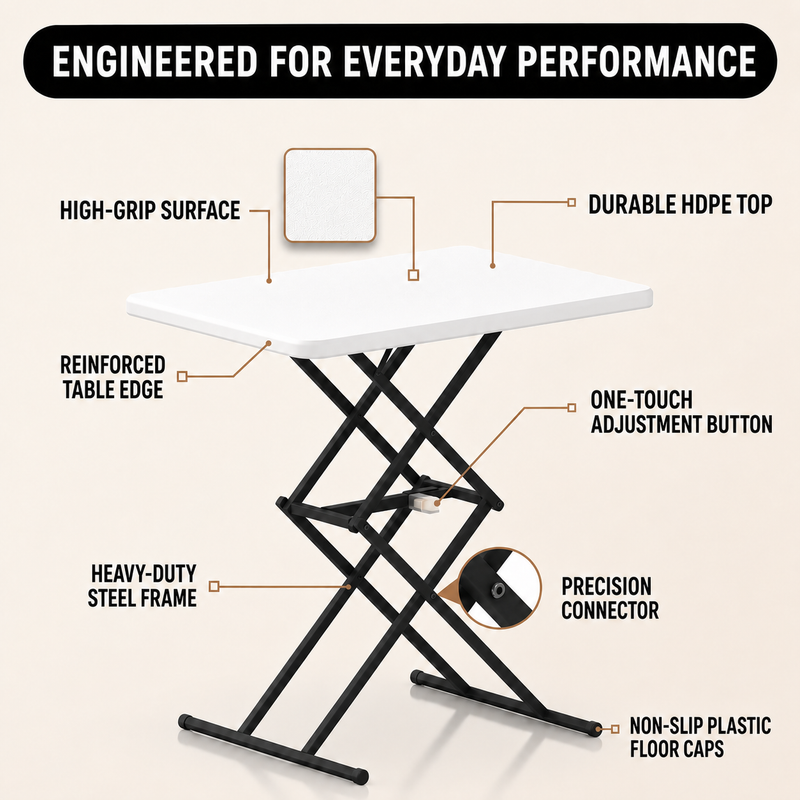 ENGINEERED FOR EVERYDAY PERFORMANCE

HIGH-GRIP SURFACE

DURABLE HDPE TOP

REINFORCED TABLE EDGE

ONE-TOUCH ADJUSTMENT BUTTON

HEAVY-DUTY STEEL FRAME

PRECISION CONNECTOR

NON-SLIP PLASTIC FLOOR CAPS