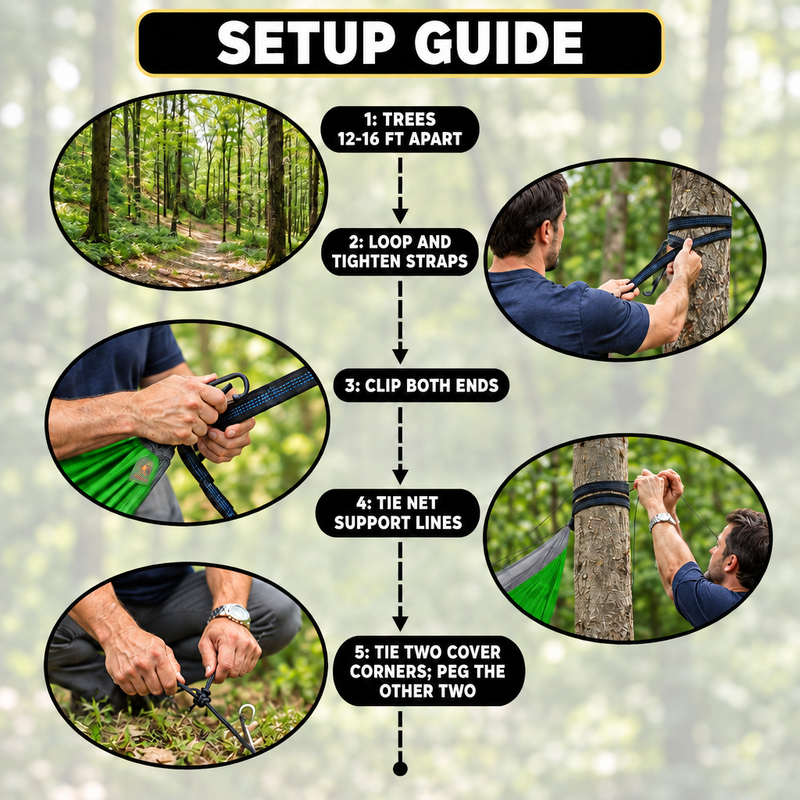 SETUP GUIDE

1: TREES 12-16 FT APART

2: LOOP AND TIGHTEN STRAPS

3: CLIP BOTH ENDS

4: TIE NET SUPPORT LINES

5: TIE TWO COVER CORNERS; PEG THE OTHER TWO