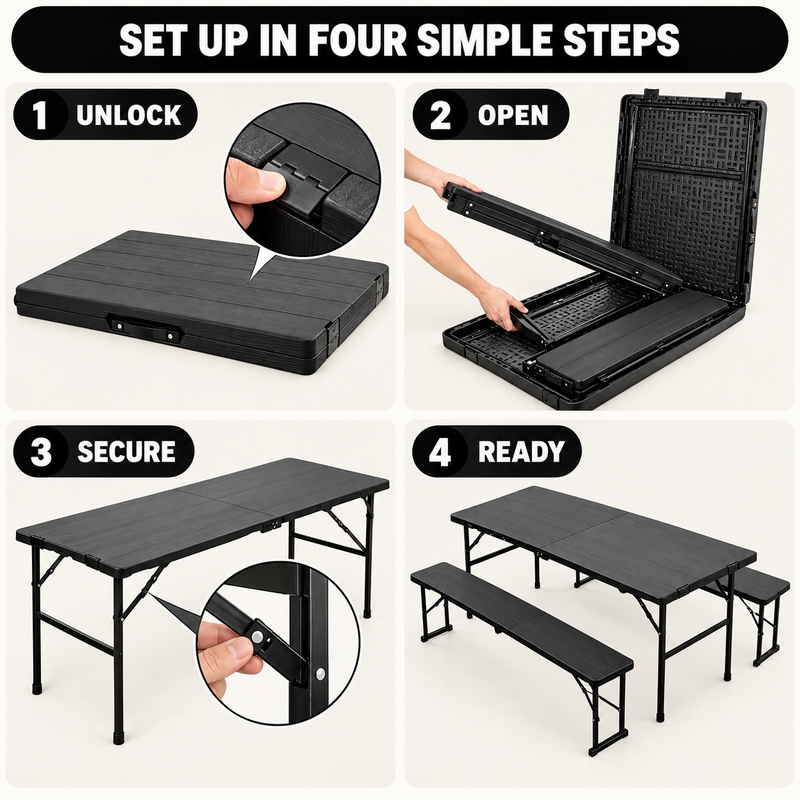 SET UP IN FOUR SIMPLE STEPS

1 UNLOCK

2 OPEN

3 SECURE

4 READY