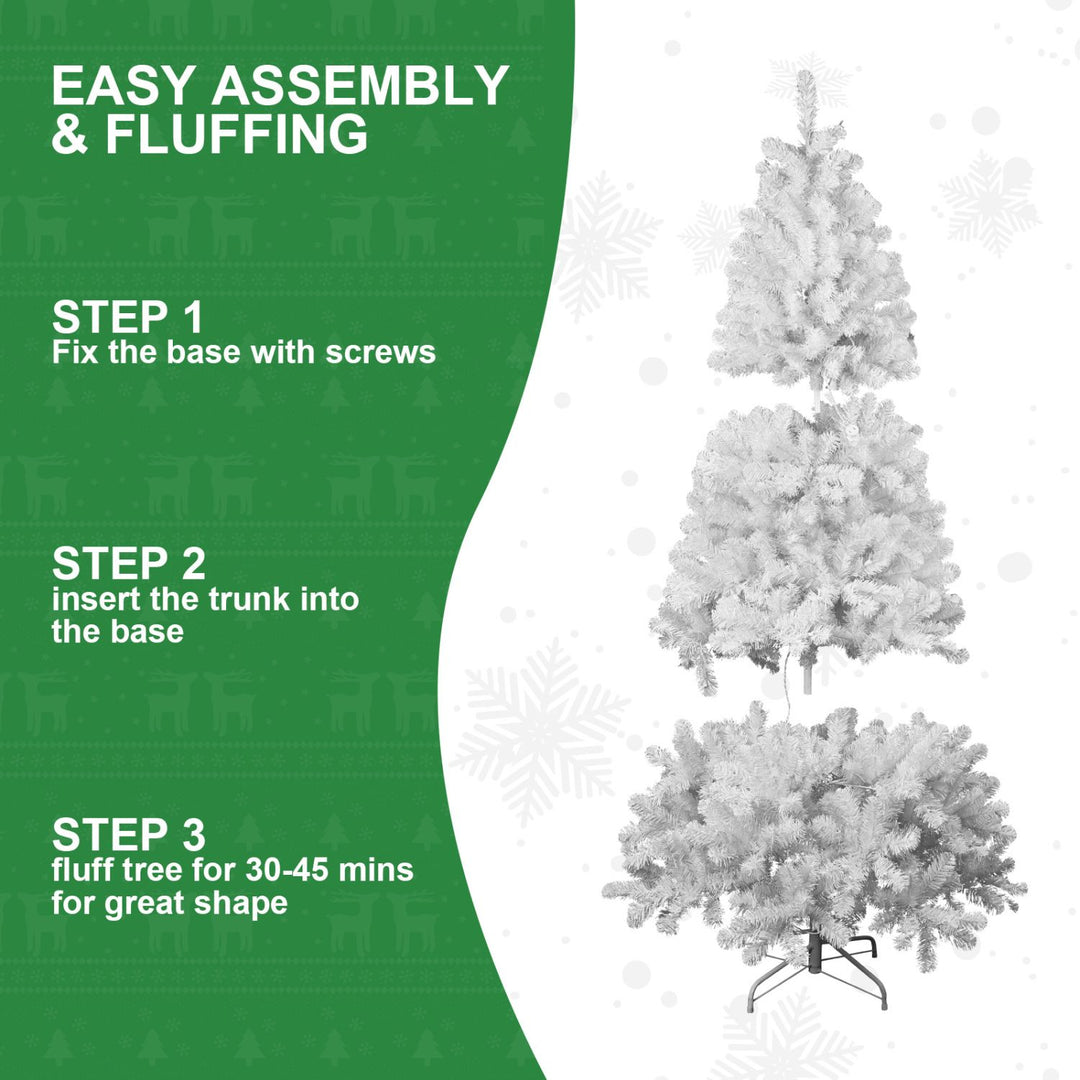 EASY ASSEMBLY & FLUFFING

STEP 1
Fix the base with screws

STEP 2
insert the trunk into the base

STEP 3
fluff tree for 30-45 mins for great shape