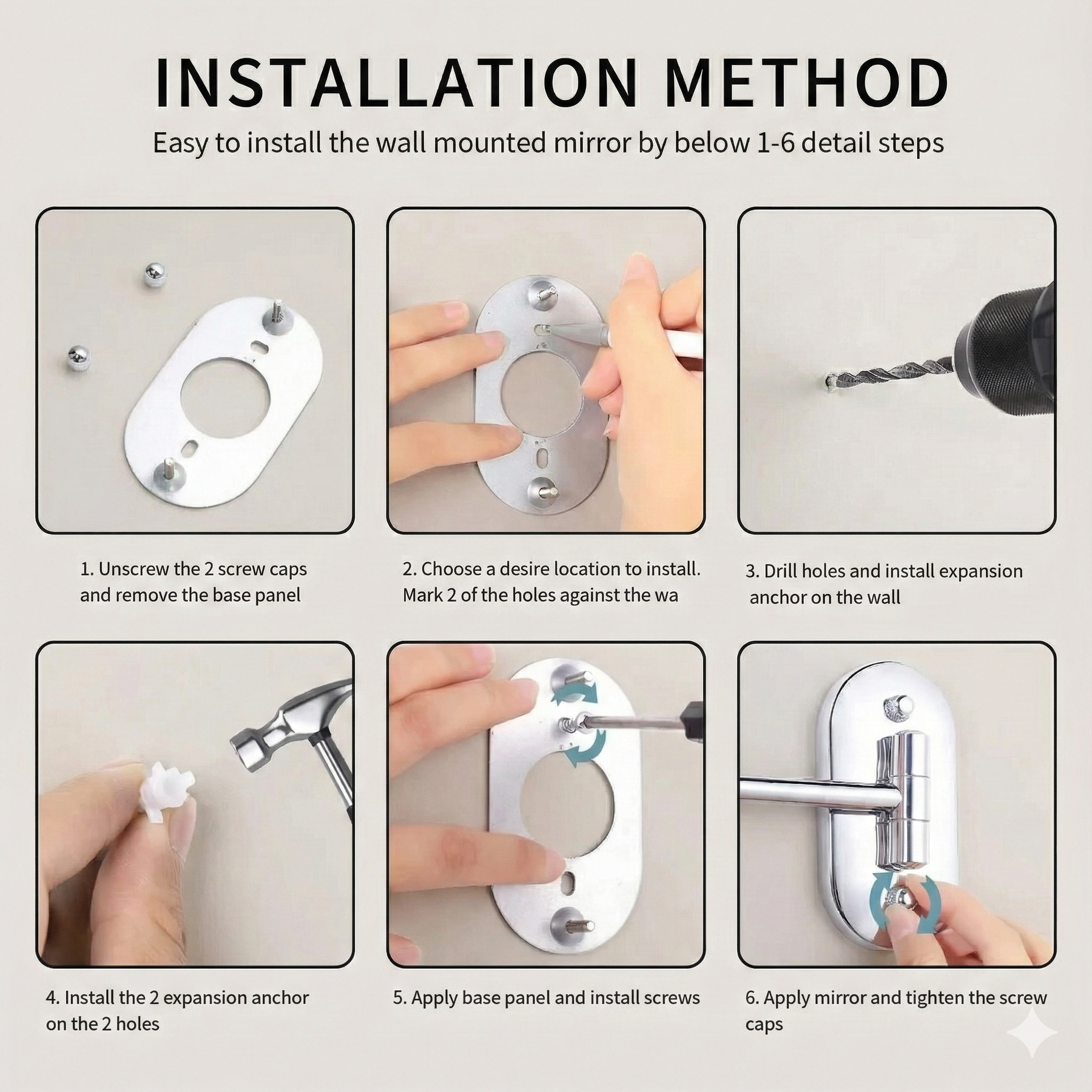 INSTALLATION METHOD

Easy to install the wall mounted mirror by below 1-6 detail steps

1. Unscrew the 2 screw caps and remove the base panel

2. Choose a desire location to install. Mark 2 of the holes against the wa

3. Drill holes and install expansion anchor on the wall

4. Install the 2 expansion anchor on the 2 holes

5. Apply base panel and install screws

6. Apply mirror and tighten the screw caps