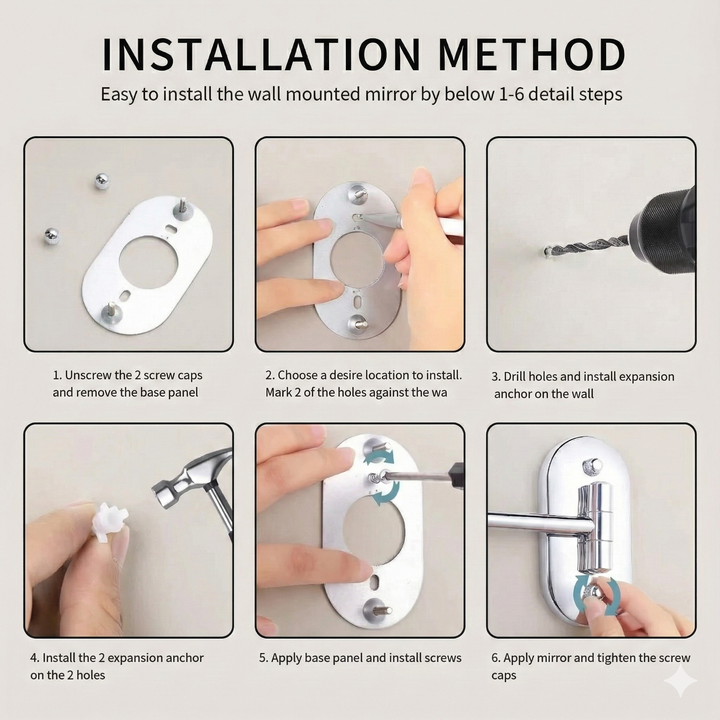 INSTALLATION METHOD

Easy to install the wall mounted mirror by below 1-6 detail steps

1. Unscrew the 2 screw caps and remove the base panel

2. Choose a desire location to install. Mark 2 of the holes against the wa

3. Drill holes and install expansion anchor on the wall

4. Install the 2 expansion anchor on the 2 holes

5. Apply base panel and install screws

6. Apply mirror and tighten the screw caps