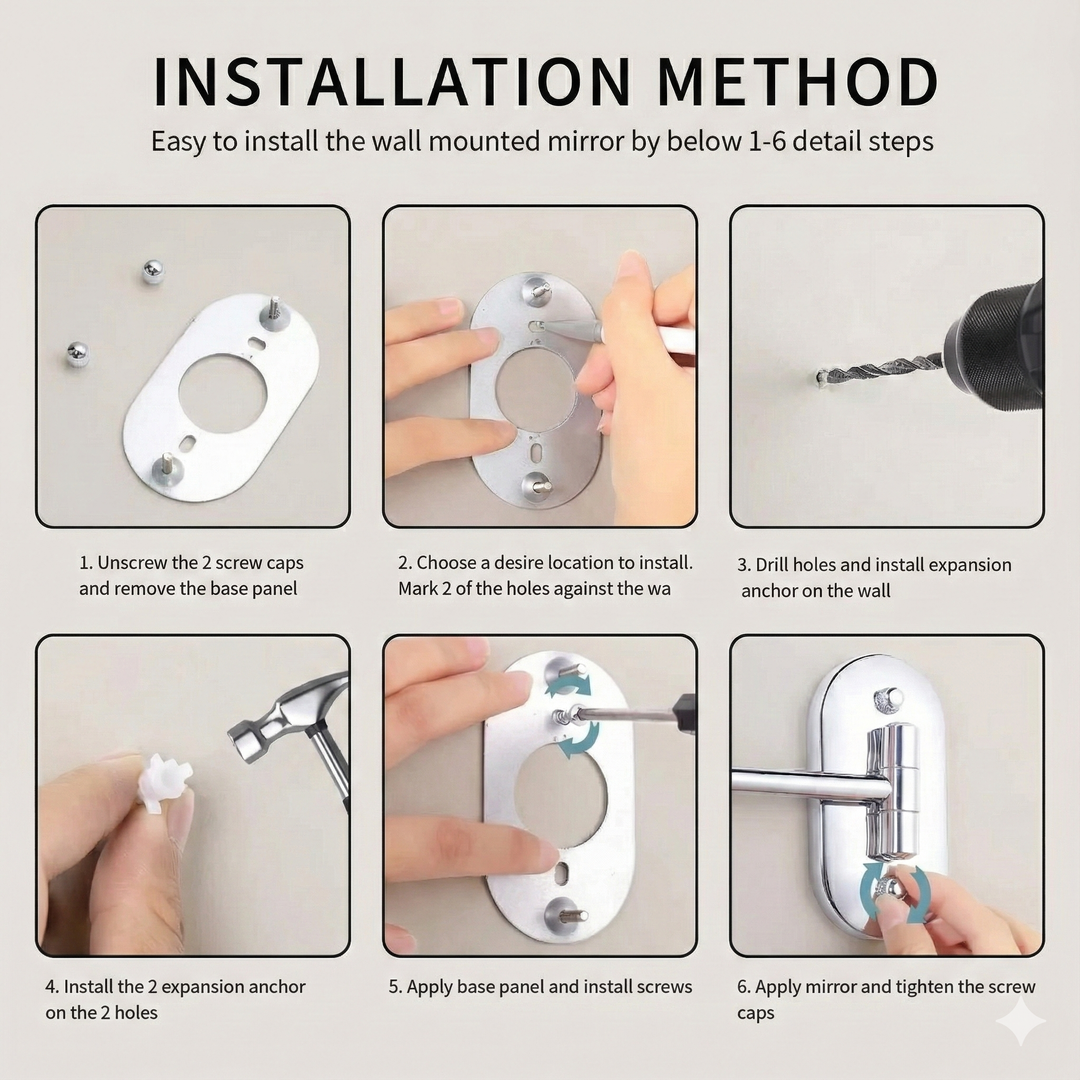 INSTALLATION METHOD

Easy to install the wall mounted mirror by below 1-6 detail steps

1. Unscrew the 2 screw caps and remove the base panel

2. Choose a desire location to install. Mark 2 of the holes against the wa

3. Drill holes and install expansion anchor on the wall

4. Install the 2 expansion anchor on the 2 holes

5. Apply base panel and install screws

6. Apply mirror and tighten the screw caps