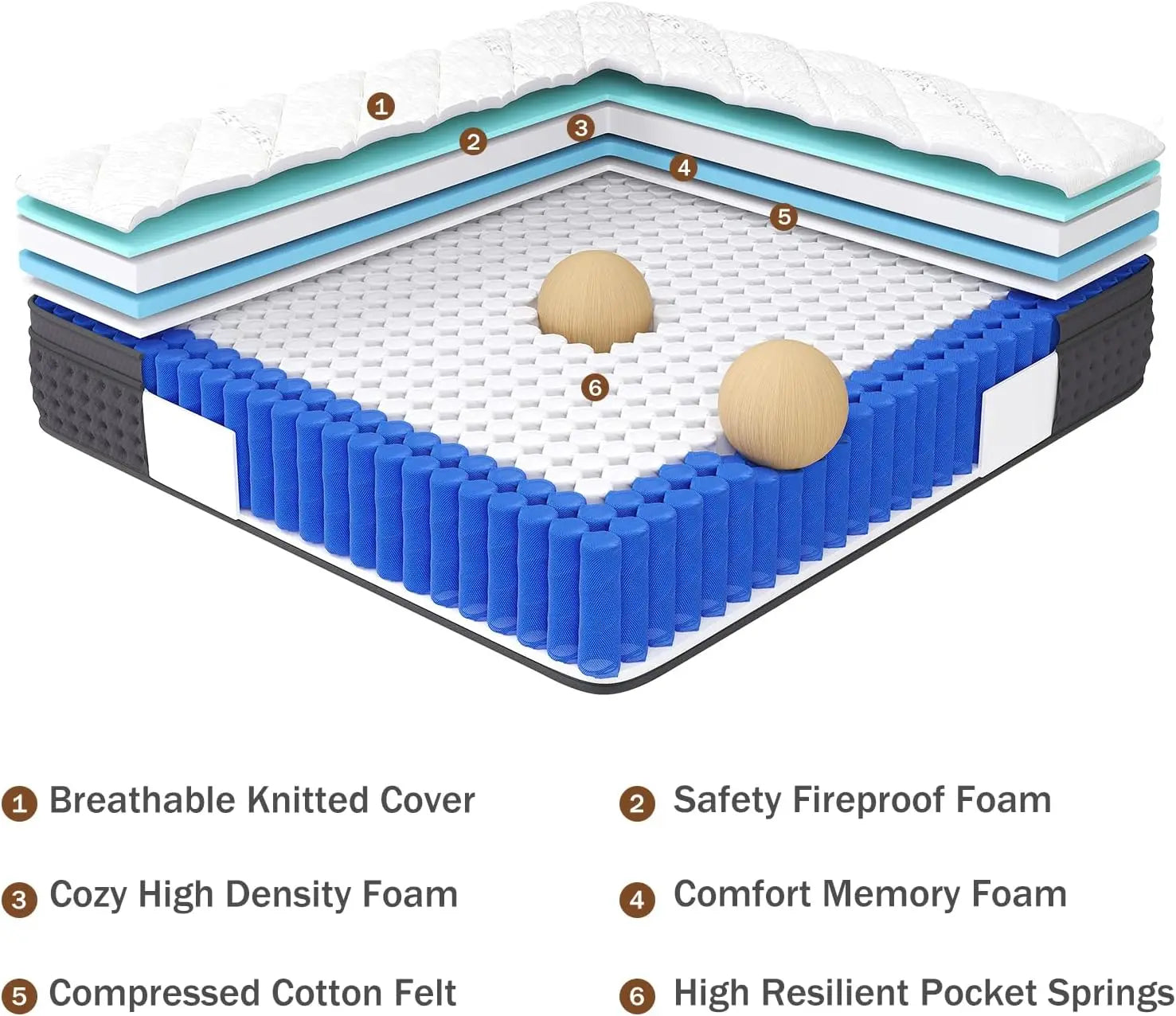 1
2
3
4
5
6

1 Breathable Knitted Cover
2 Safety Fireproof Foam
3 Cozy High Density Foam
4 Comfort Memory Foam
5 Compressed Cotton Felt
6 High Resilient Pocket Springs