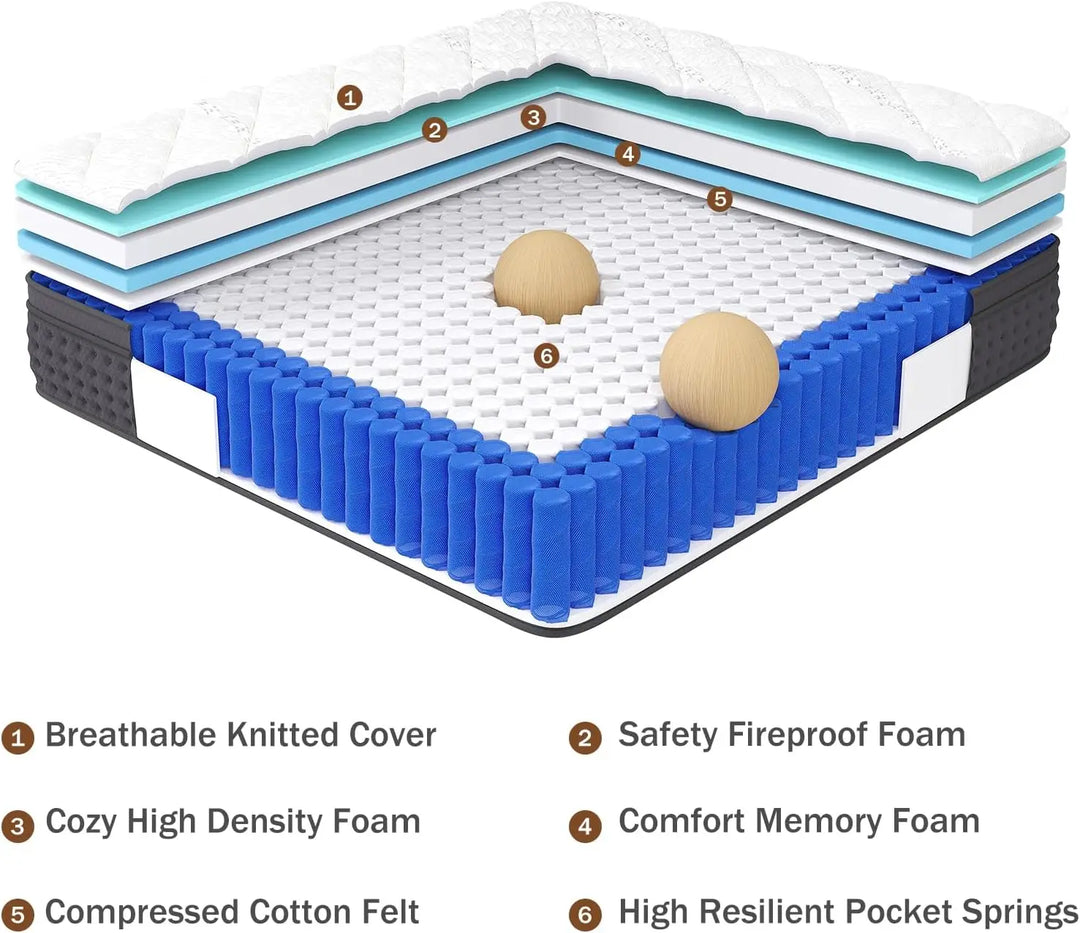 1
2
3
4
5
6

1 Breathable Knitted Cover
2 Safety Fireproof Foam
3 Cozy High Density Foam
4 Comfort Memory Foam
5 Compressed Cotton Felt
6 High Resilient Pocket Springs