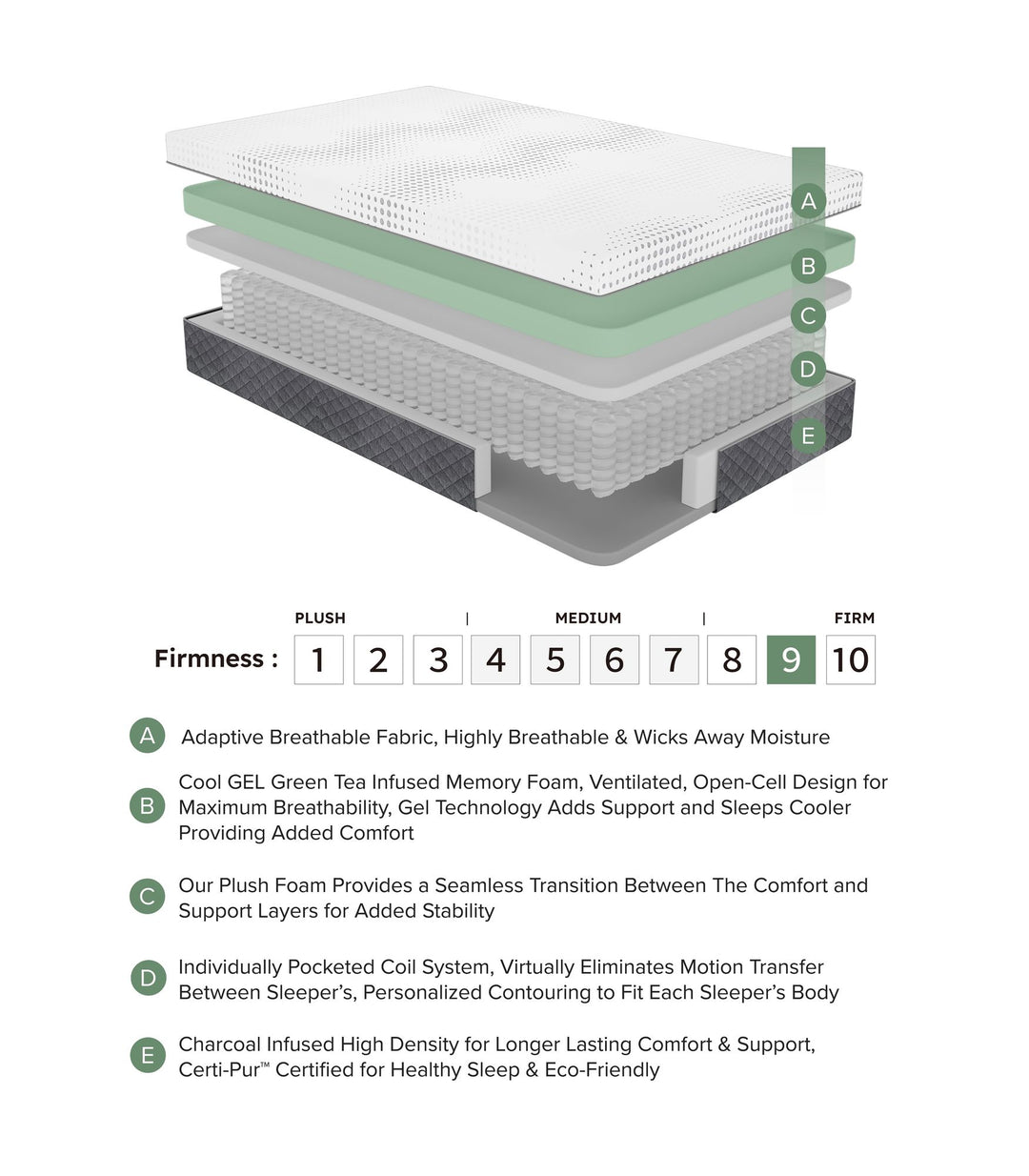 A
B
C
D
E

PLUSH | MEDIUM | FIRM

Firmness : 1 2 3 4 5 6 7 8 9 10

A Adaptive Breathable Fabric, Highly Breathable & Wicks Away Moisture

B Cool GEL Green Tea Infused Memory Foam, Ventilated, Open-Cell Design for Maximum Breathability, Gel Technology Adds Support and Sleeps Cooler Providing Added Comfort

C Our Plush Foam Provides a Seamless Transition Between The Comfort and Support Layers for Added Stability

D Individually Pocketed Coil System, Virtually Eliminates Motion Transfer Between Sleeper's, Personalized Contouring to Fit Each Sleeper's Body

E Charcoal Infused High Density for Longer Lasting Comfort & Support, Certi-Pur™ Certified for Healthy Sleep & Eco-Friendly