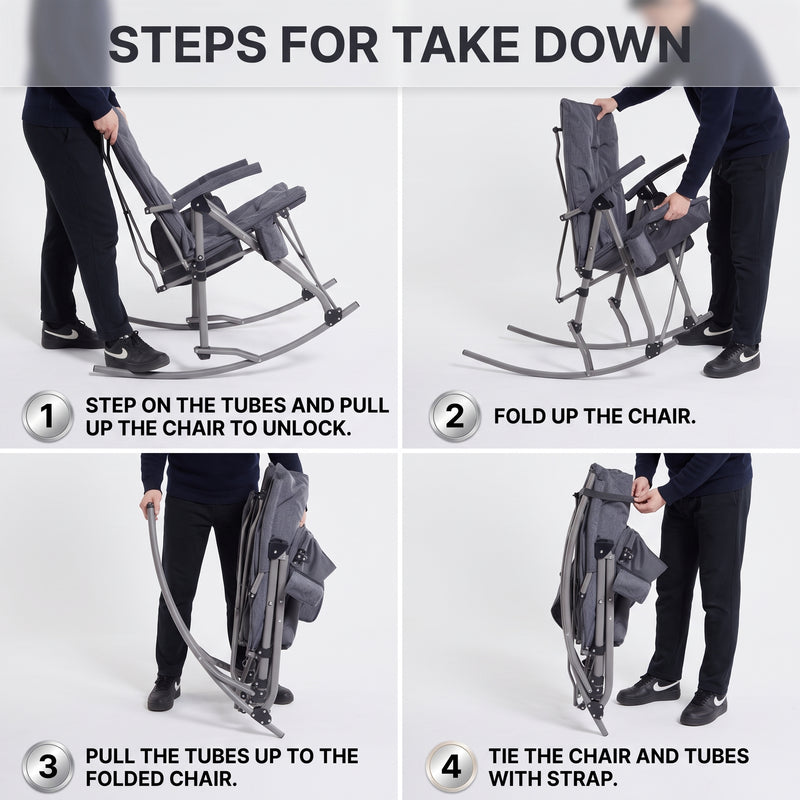 STEPS FOR TAKE DOWN

1 STEP ON THE TUBES AND PULL UP THE CHAIR TO UNLOCK.

2 FOLD UP THE CHAIR.

3 PULL THE TUBES UP TO THE FOLDED CHAIR.

4 TIE THE CHAIR AND TUBES WITH STRAP.