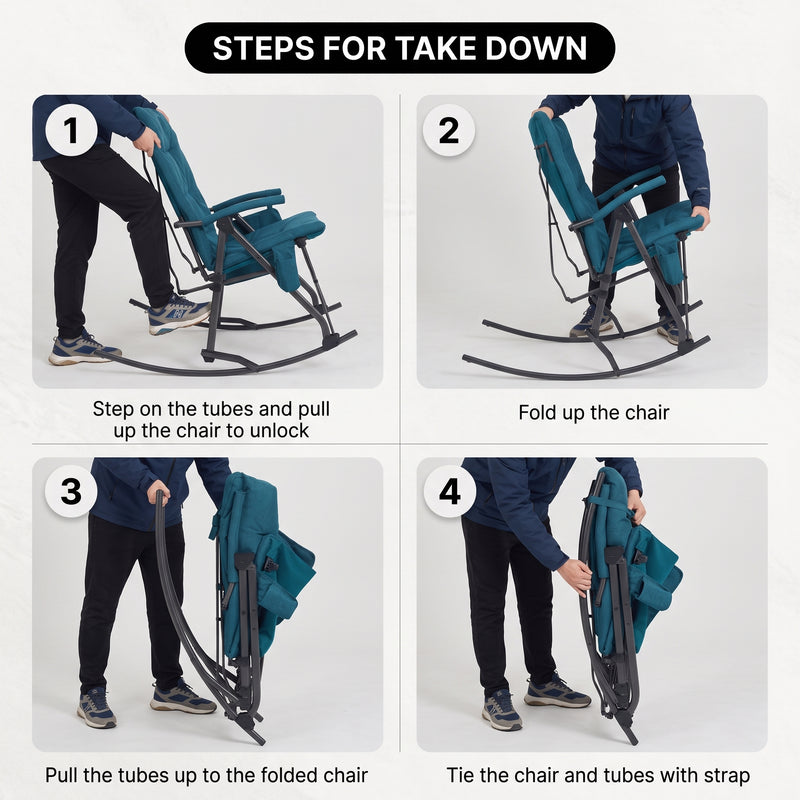 STEPS FOR TAKE DOWN

1

Step on the tubes and pull up the chair to unlock

2

Fold up the chair

3

Pull the tubes up to the folded chair

4

Tie the chair and tubes with strap