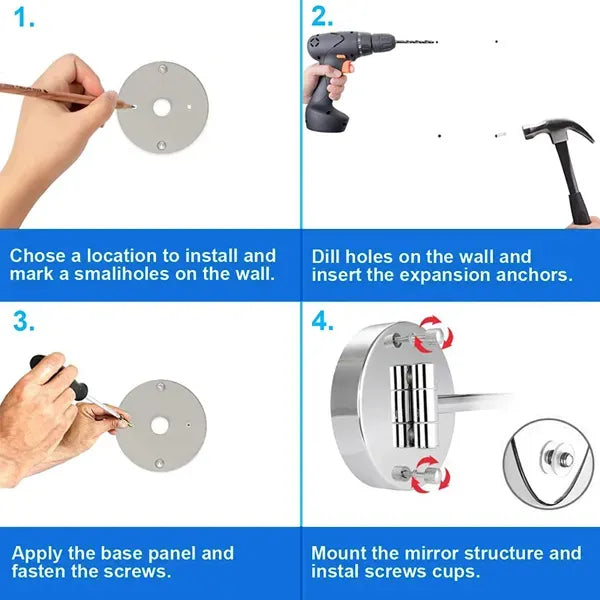 1.

Chose a location to install and mark a smaliholes on the wall.

2.

Dill holes on the wall and insert the expansion anchors.

3.

Apply the base panel and fasten the screws.

4.

Mount the mirror structure and instal screws cups.