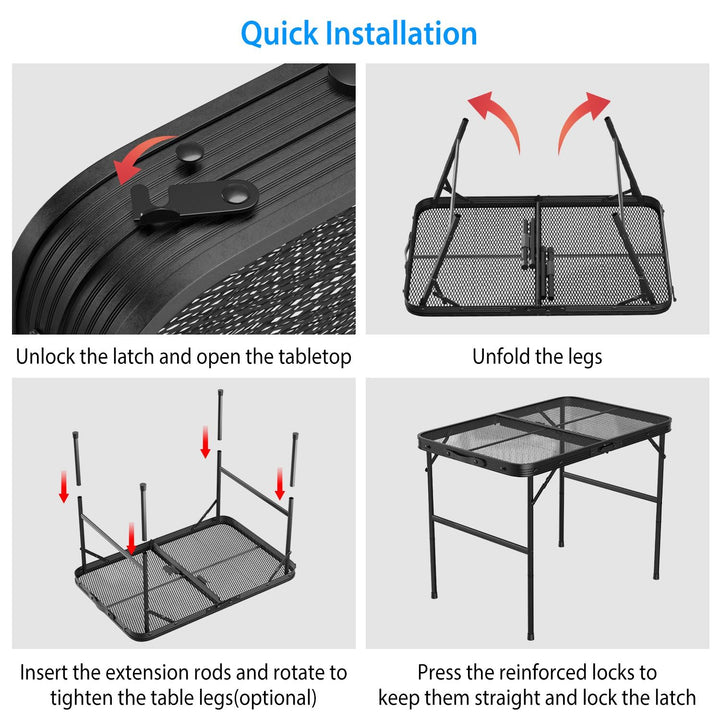 Quick Installation

Unlock the latch and open the tabletop

Unfold the legs

Insert the extension rods and rotate to tighten the table legs(optional)

Press the reinforced locks to keep them straight and lock the latch