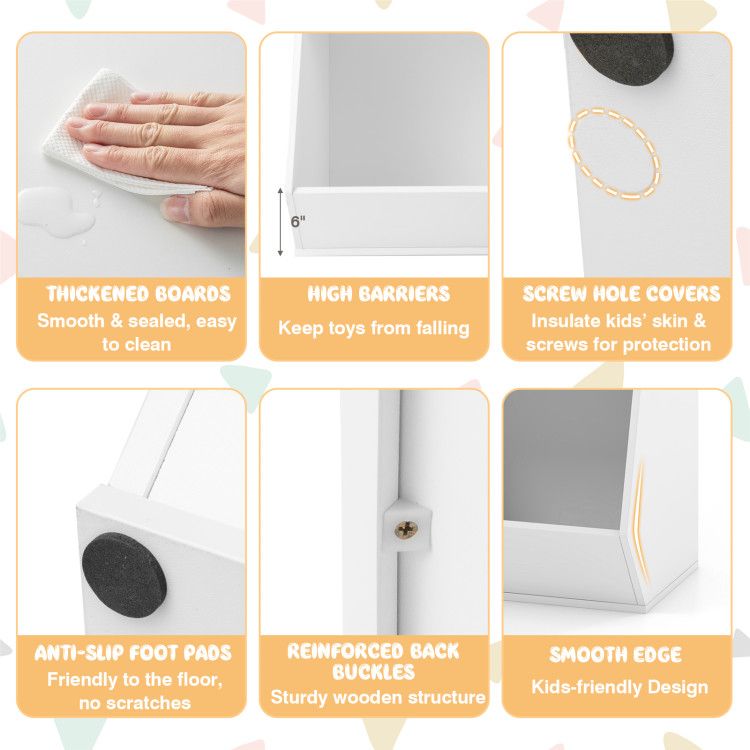 THICKENED BOARDS
Smooth & sealed, easy to clean

6"

HIGH BARRIERS
Keep toys from falling

SCREW HOLE COVERS
Insulate kids' skin & screws for protection

ANTI-SLIP FOOT PADS
Friendly to the floor, no scratches

REINFORCED BACK BUCKLES
Sturdy wooden structure

SMOOTH EDGE
Kids-friendly Design