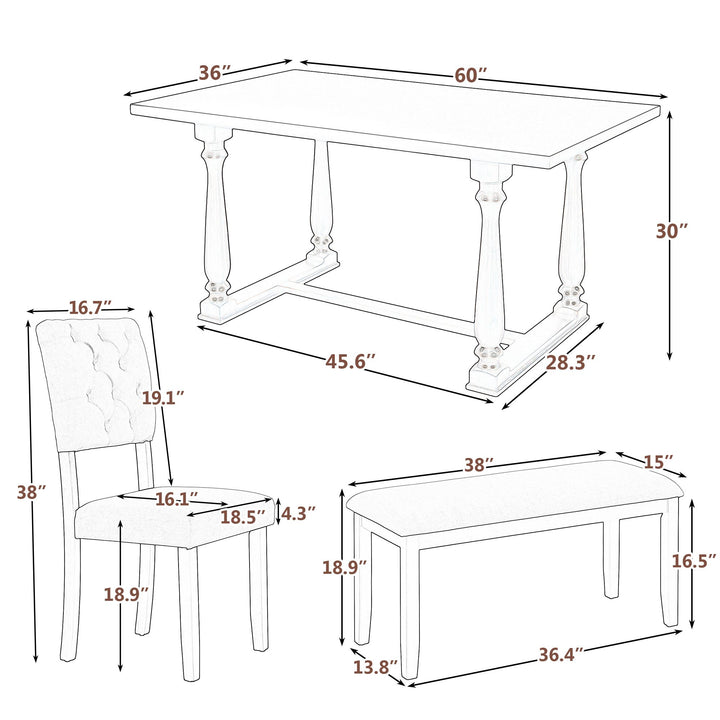 36″
60″
30″
45.6″
28.3″
16.7″
19.1″
38″
16.1″
18.5″
4.3″
18.9″
38″
15″
18.9″
16.5″
13.8″
36.4″