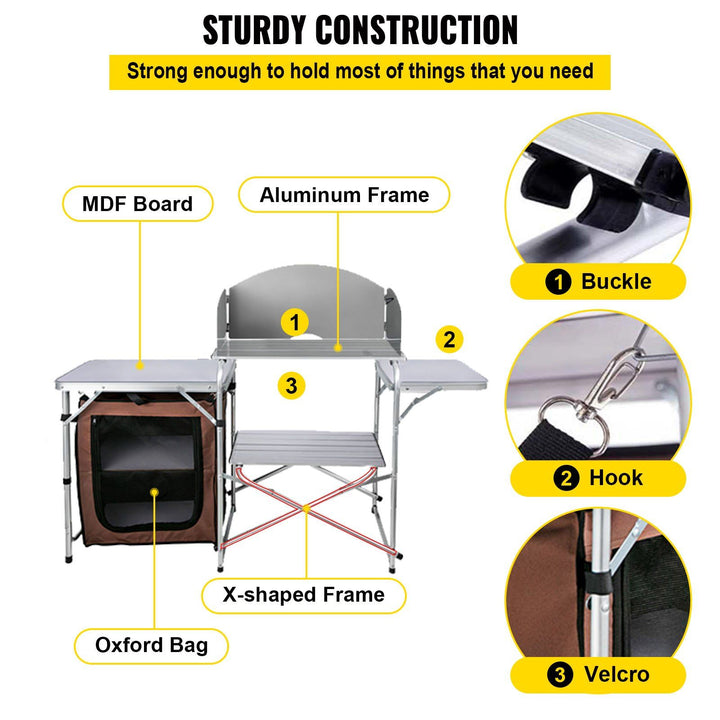 STURDY CONSTRUCTION

Strong enough to hold most of things that you need

MDF Board

Aluminum Frame

1

2

3

X-shaped Frame

Oxford Bag

1 Buckle

2 Hook

3 Velcro