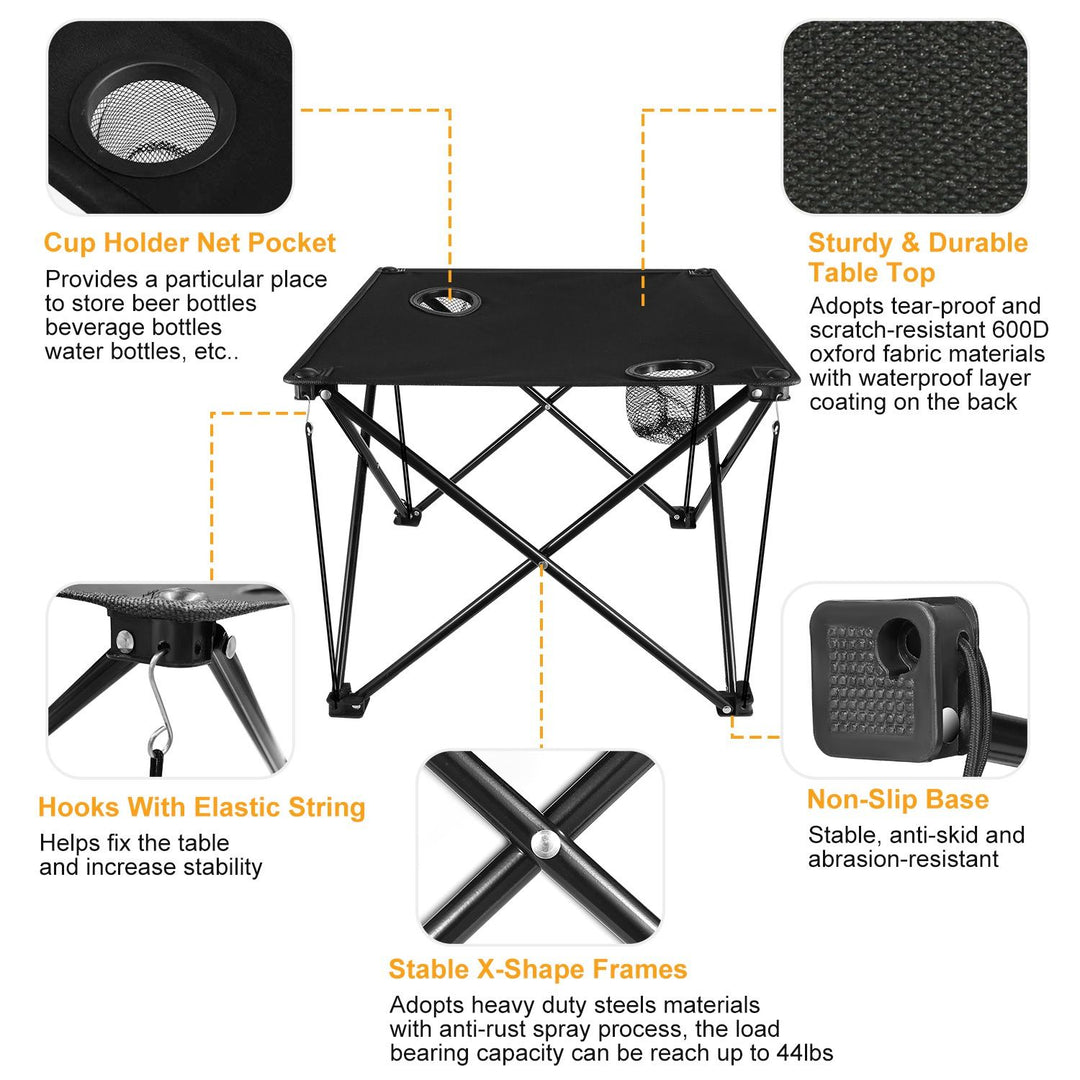 Cup Holder Net Pocket
Provides a particular place to store beer bottles beverage bottles water bottles, etc..

Sturdy & Durable Table Top
Adopts tear-proof and scratch-resistant 600D oxford fabric materials with waterproof layer coating on the back

Hooks With Elastic String
Helps fix the table and increase stability

Non-Slip Base
Stable, anti-skid and abrasion-resistant

Stable X-Shape Frames
Adopts heavy duty steels materials with anti-rust spray process, the load bearing capacity can be reach up to 44lbs