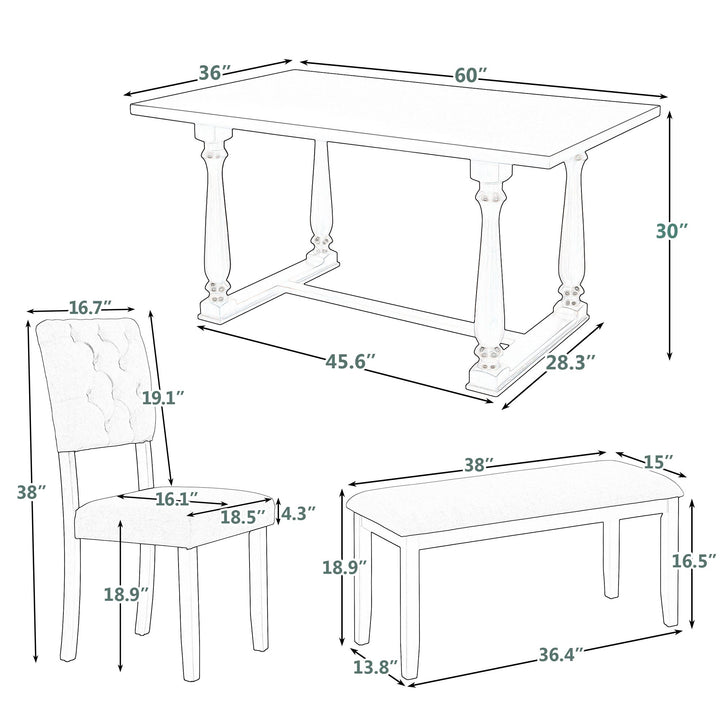 36″
60″
30″
45.6″
28.3″
16.7″
19.1″
38″
16.1″
18.5″
4.3″
18.9″
38″
15″
18.9″
16.5″
13.8″
36.4″