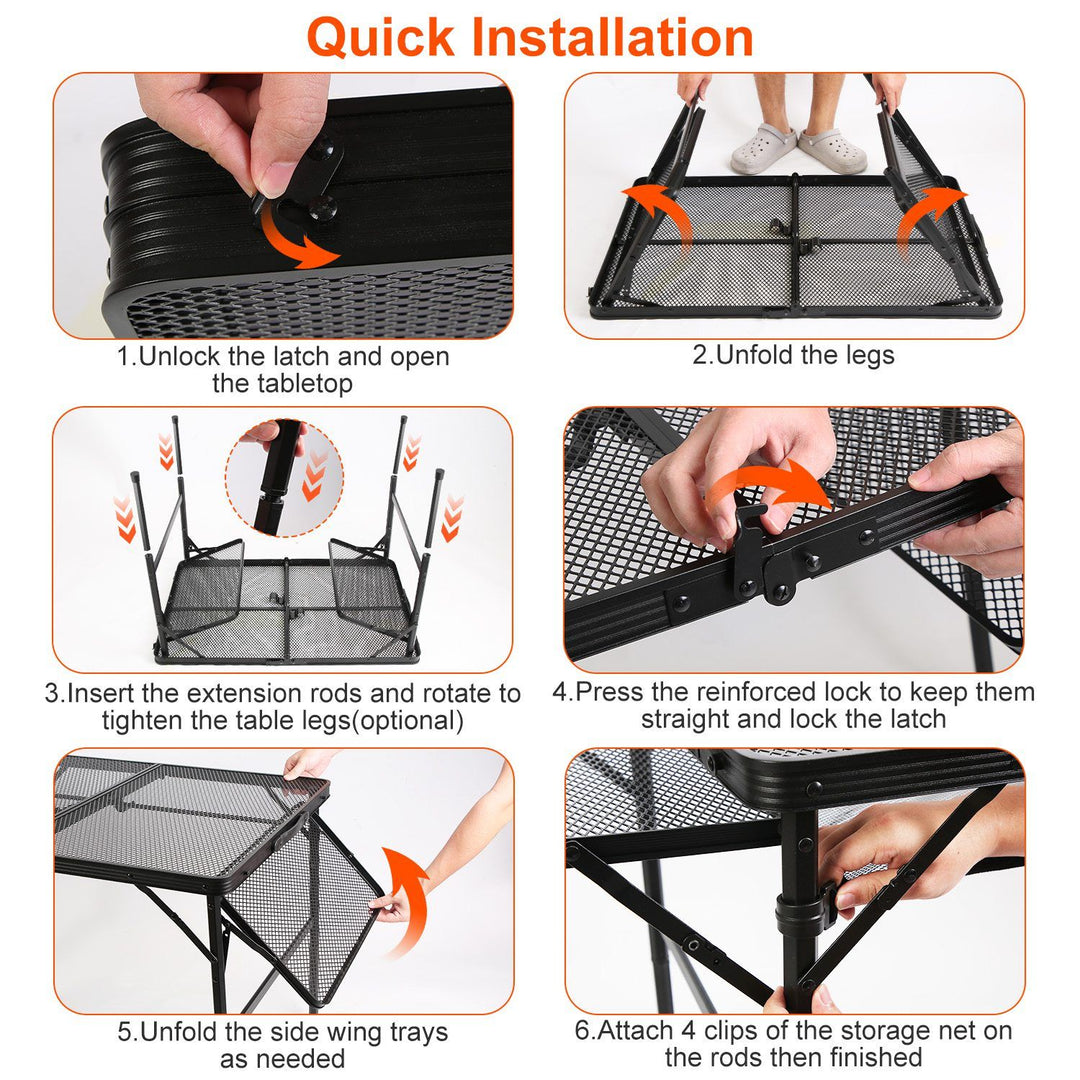 Quick Installation

1.Unlock the latch and open the tabletop

2.Unfold the legs

3.Insert the extension rods and rotate to tighten the table legs(optional)

4.Press the reinforced lock to keep them straight and lock the latch

5.Unfold the side wing trays as needed

6.Attach 4 clips of the storage net on the rods then finished