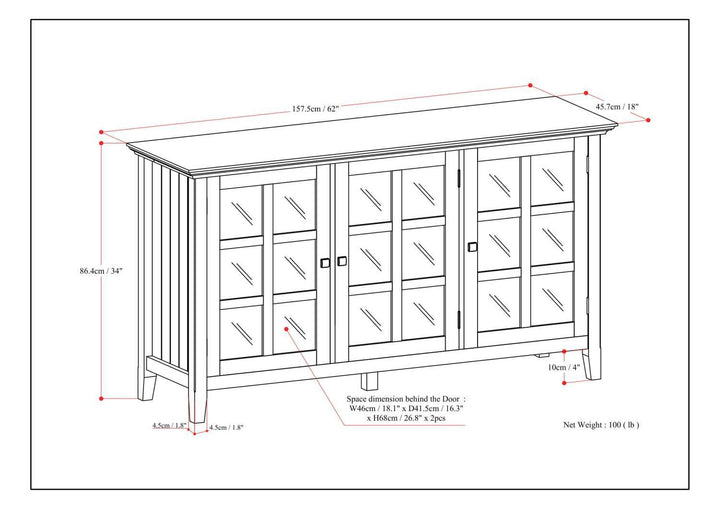 157.5cm / 62"

45.7cm / 18"

86.4cm / 34"

10cm / 4"

Space dimension behind the Door : W46cm / 18.1" x D41.5cm / 16.3" x H68cm / 26.8" x 2pcs

4.5cm / 1.8"

4.5cm / 1.8"

Net Weight : 100 ( lb )