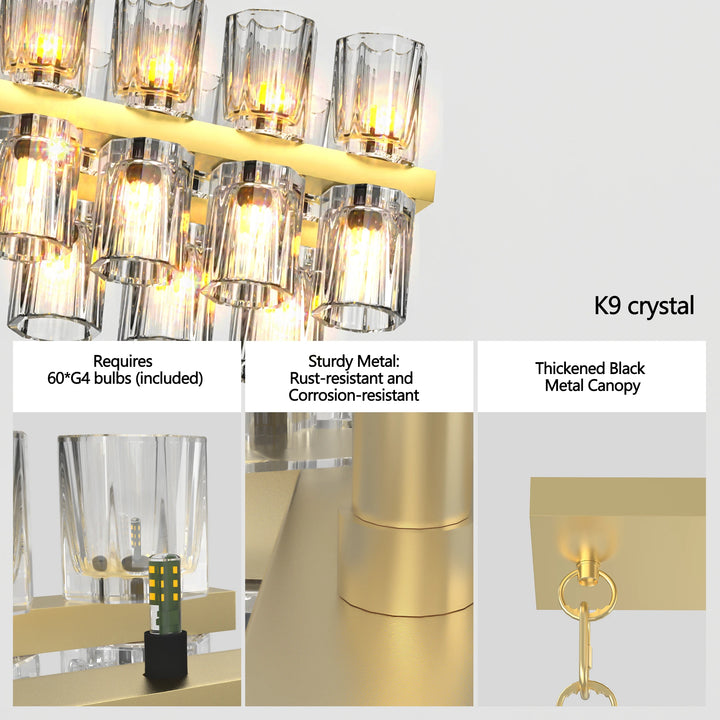 K9 crystal

Requires 60*G4 bulbs (included)

Sturdy Metal: Rust-resistant and Corrosion-resistant

Thickened Black Metal Canopy