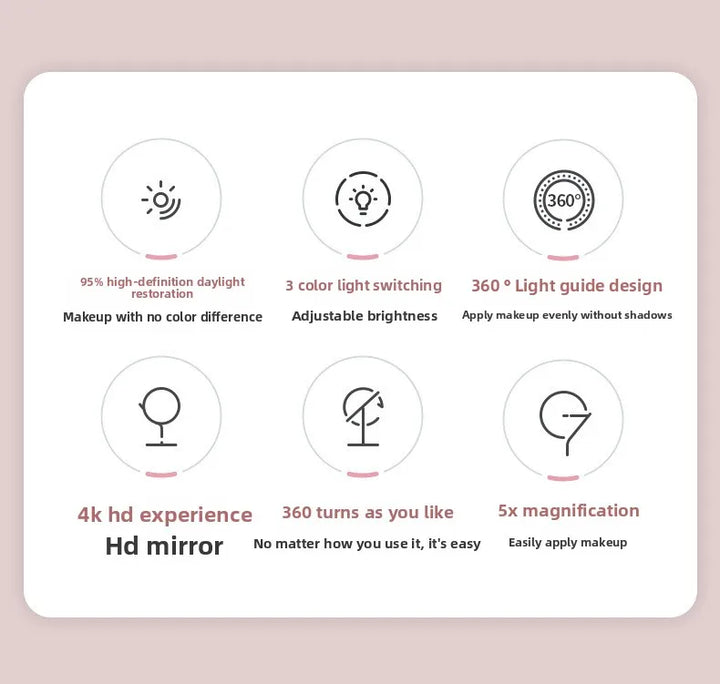 95% high-definition daylight restoration
Makeup with no color difference

3 color light switching
Adjustable brightness

360°
360 ° Light guide design
Apply makeup evenly without shadows

4k hd experience
Hd mirror

360 turns as you like
No matter how you use it, it's easy

5x magnification
Easily apply makeup