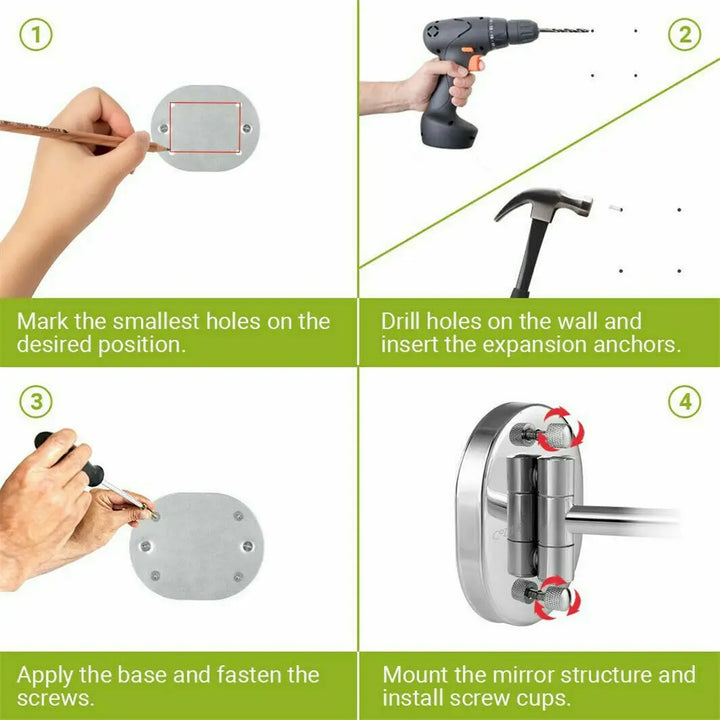 1

Mark the smallest holes on the desired position.

2

Drill holes on the wall and insert the expansion anchors.

3

Apply the base and fasten the screws.

4

Mount the mirror structure and install screw cups.